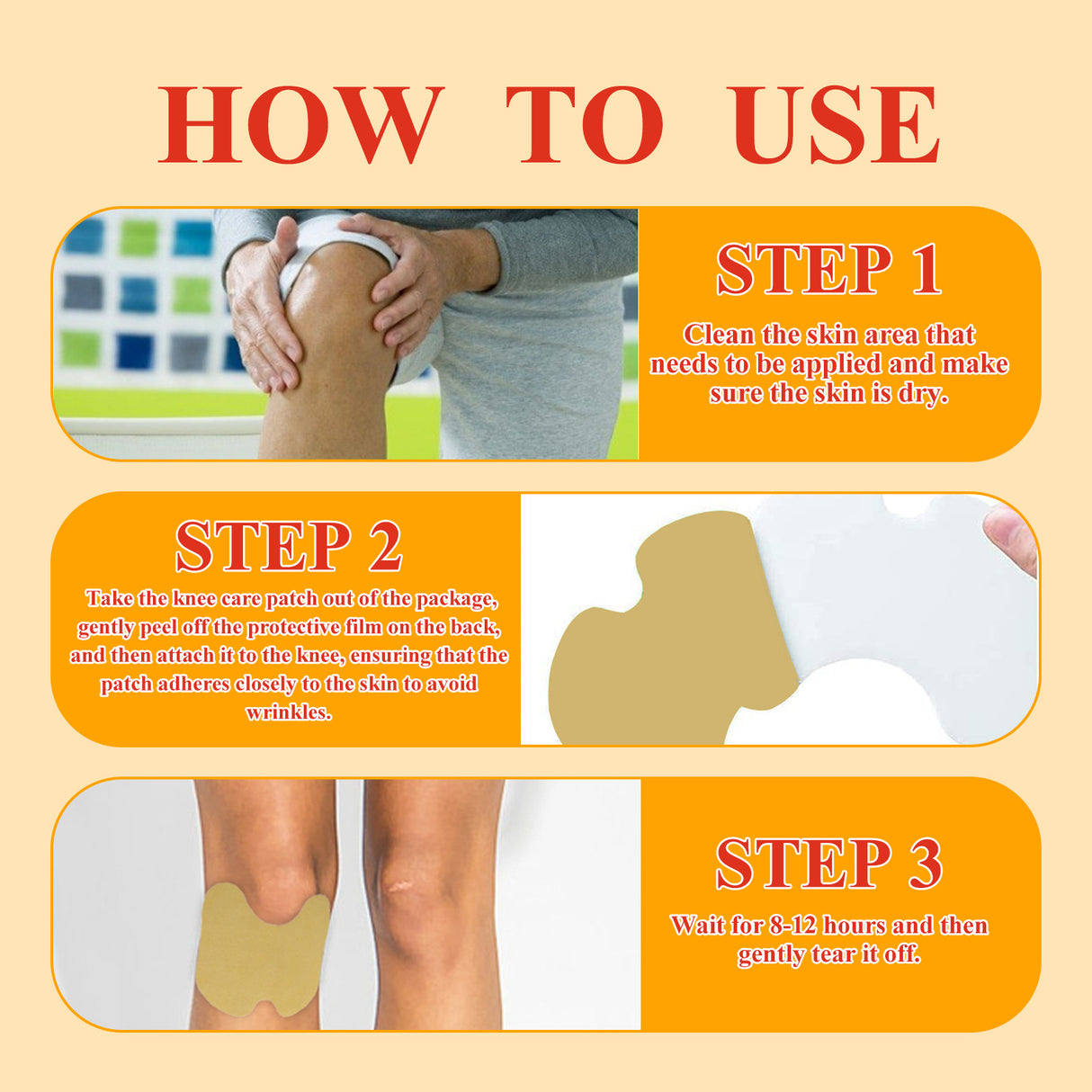 HOW TO USE

STEP 1

Clean the skin area that needs to be applied and make sure the skin is dry.

STEP 2

Take the knee care patch out of the package, gently peel off the protective film on the back, and then attach it to the knee, ensuring that the patch adheres closely to the skin to avoid wrinkles.

STEP 3

Wait for 8-12 hours and then gently tear it off.