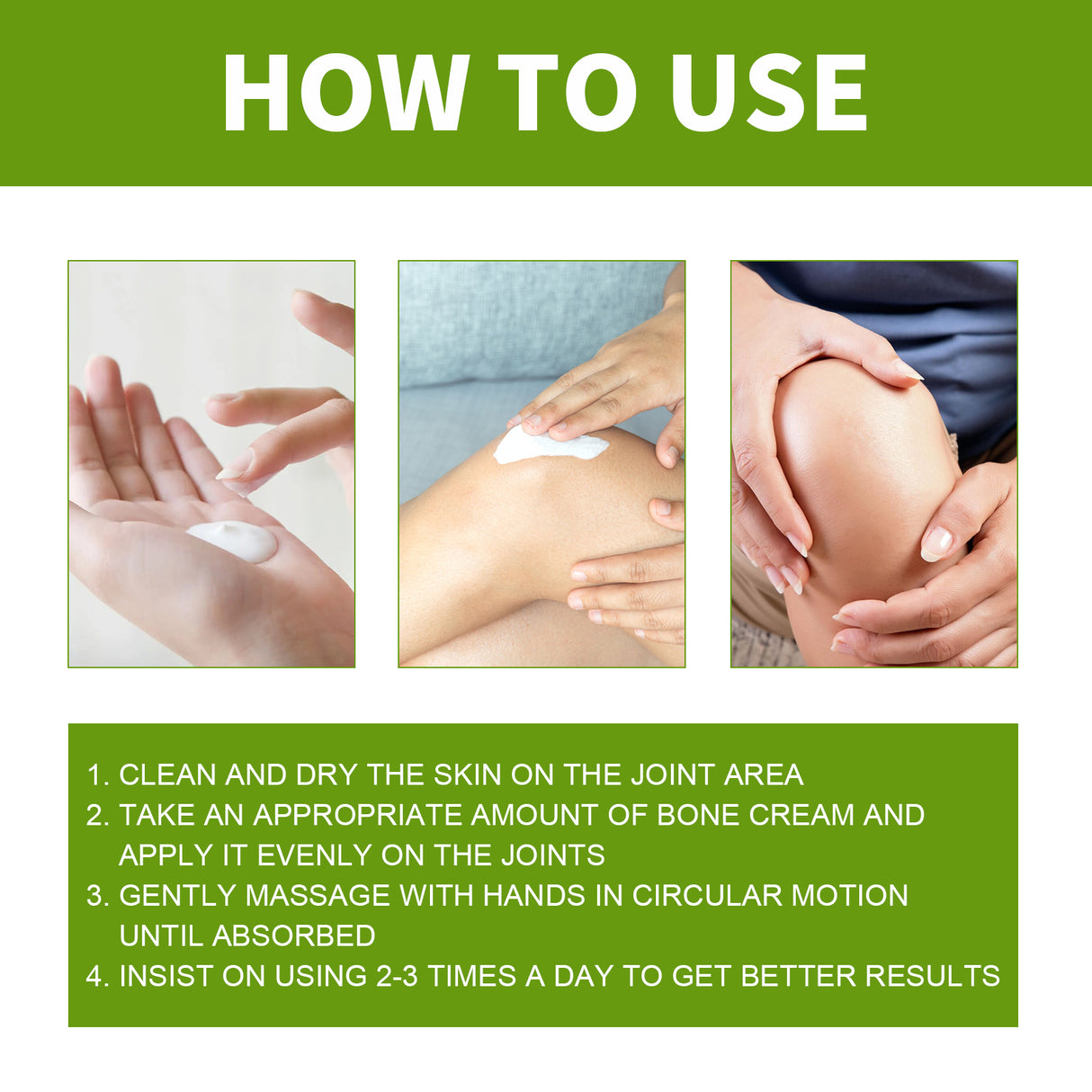 HOW TO USE

1. CLEAN AND DRY THE SKIN ON THE JOINT AREA
2. TAKE AN APPROPRIATE AMOUNT OF BONE CREAM AND APPLY IT EVENLY ON THE JOINTS
3. GENTLY MASSAGE WITH HANDS IN CIRCULAR MOTION UNTIL ABSORBED
4. INSIST ON USING 2-3 TIMES A DAY TO GET BETTER RESULTS