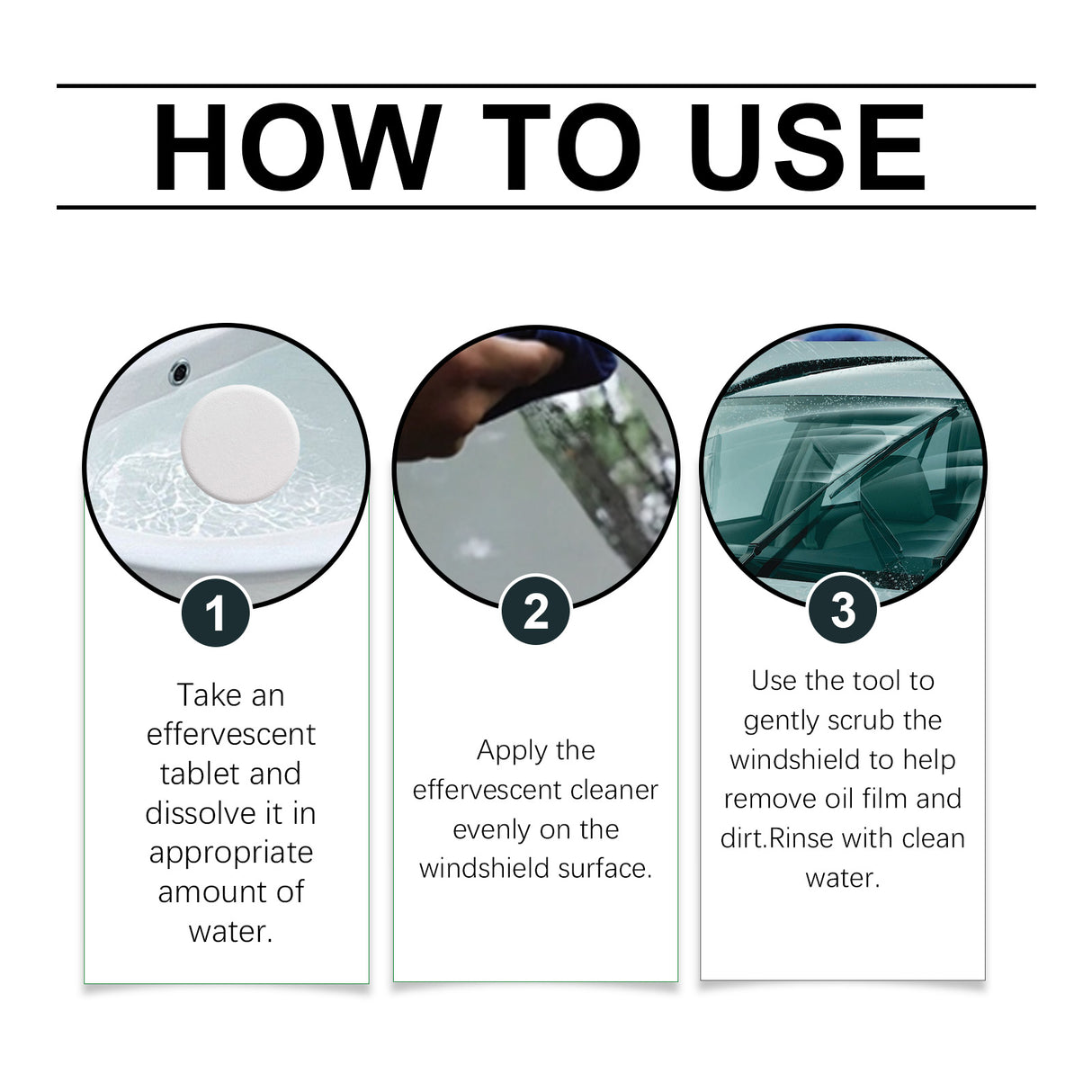 HOW TO USE

1

Take an effervescent tablet and dissolve it in appropriate amount of water.

2

Apply the effervescent cleaner evenly on the windshield surface.

3

Use the tool to gently scrub the windshield to help remove oil film and dirt.Rinse with clean water.