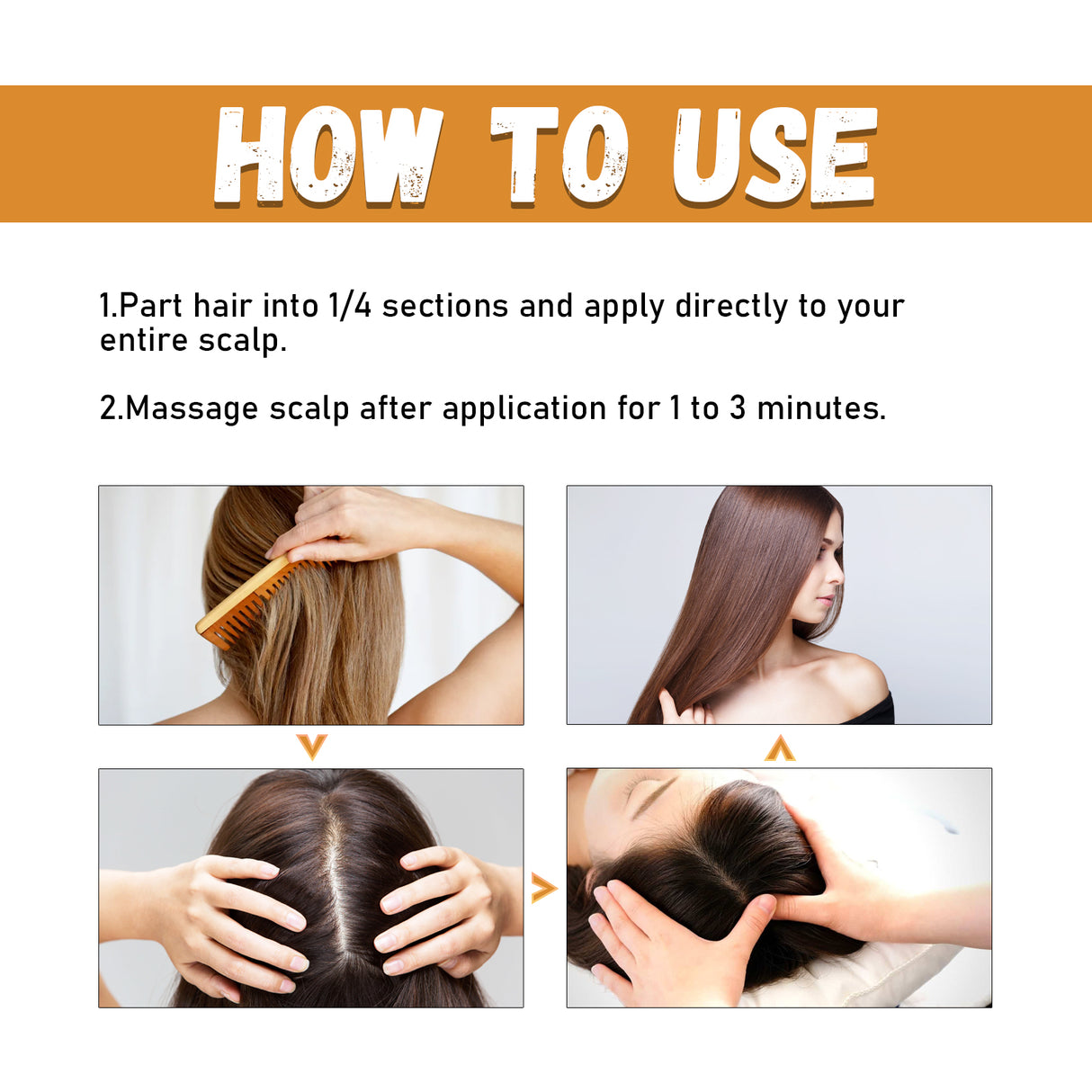 HOW TO USE

1.Part hair into 1/4 sections and apply directly to your entire scalp.

2.Massage scalp after application for 1 to 3 minutes.