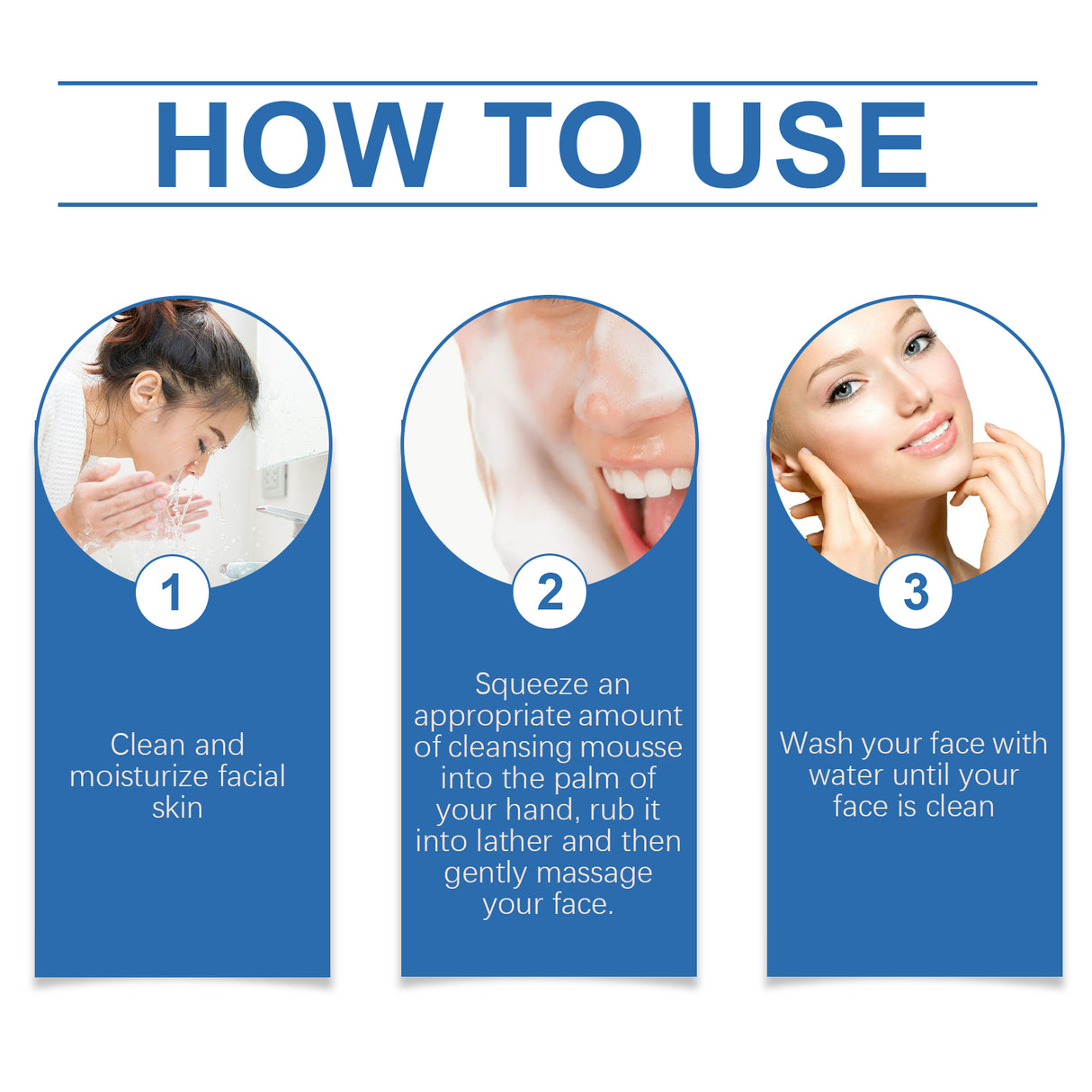 HOW TO USE

1

Clean and moisturize facial skin

2

Squeeze an appropriate amount of cleansing mousse into the palm of your hand, rub it into lather and then gently massage your face.

3

Wash your face with water until your face is clean