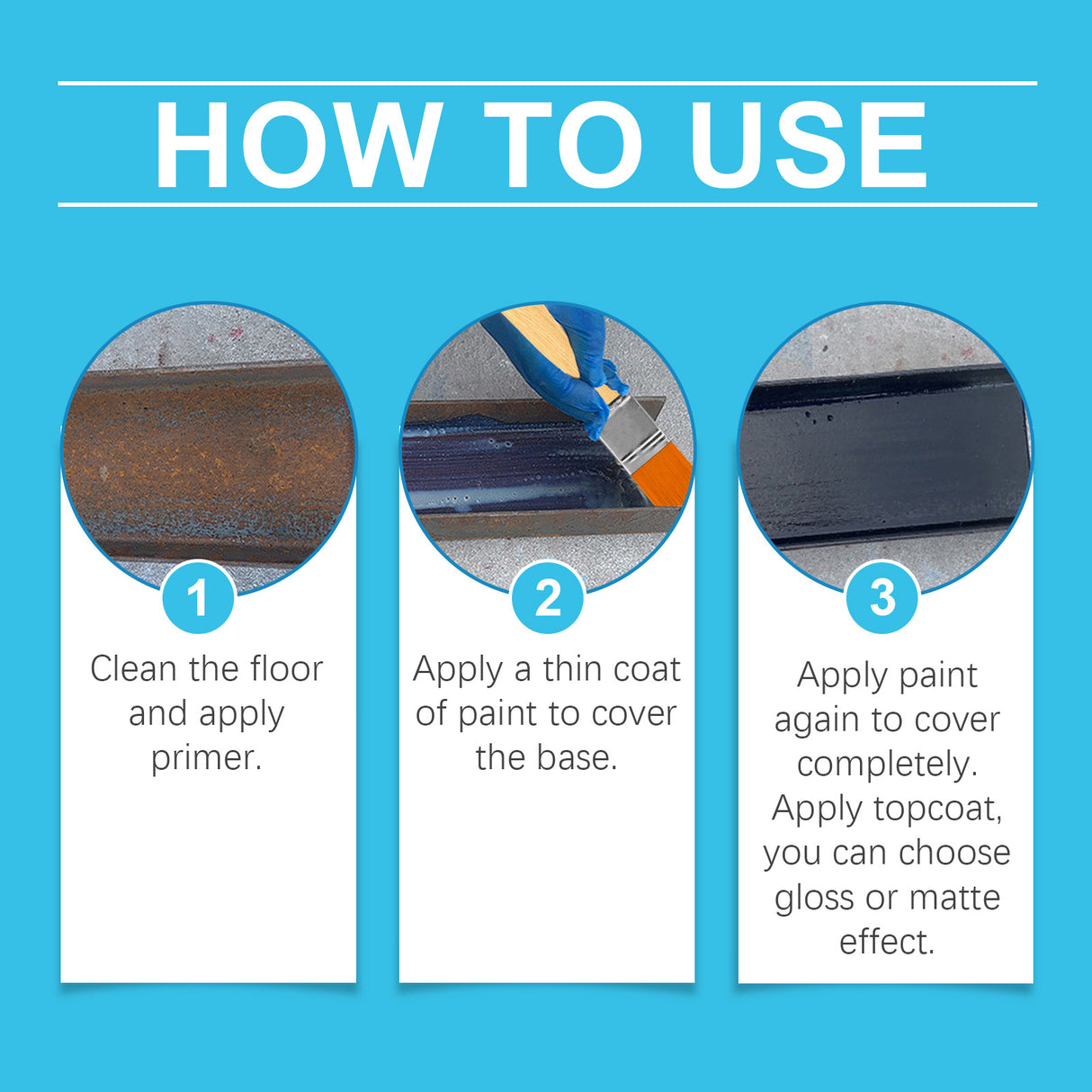 HOW TO USE

1
Clean the floor and apply primer.

2
Apply a thin coat of paint to cover the base.

3
Apply paint again to cover completely. Apply topcoat, you can choose gloss or matte effect.