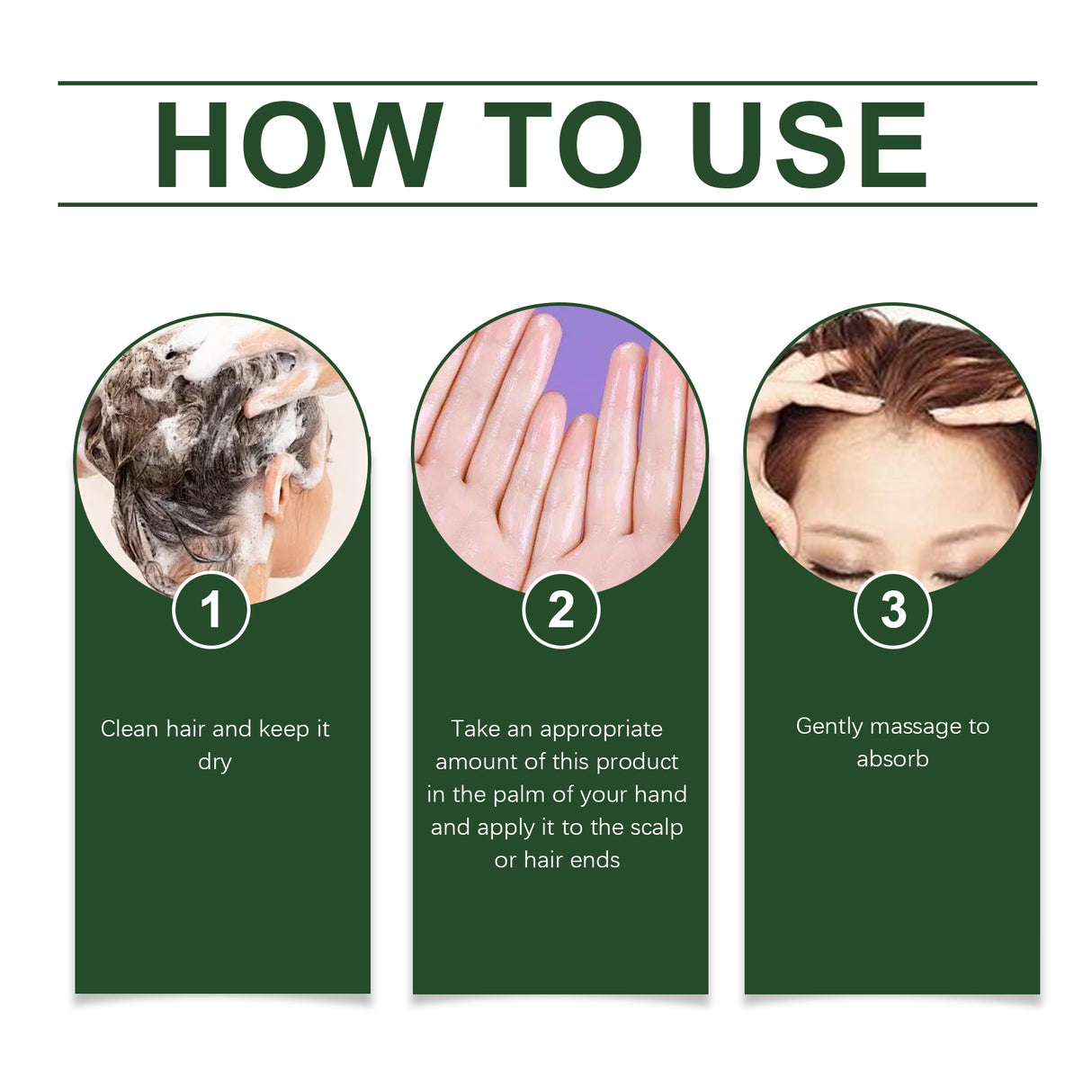 HOW TO USE

1

Clean hair and keep it dry

2

Take an appropriate amount of this product in the palm of your hand and apply it to the scalp or hair ends

3

Gently massage to absorb