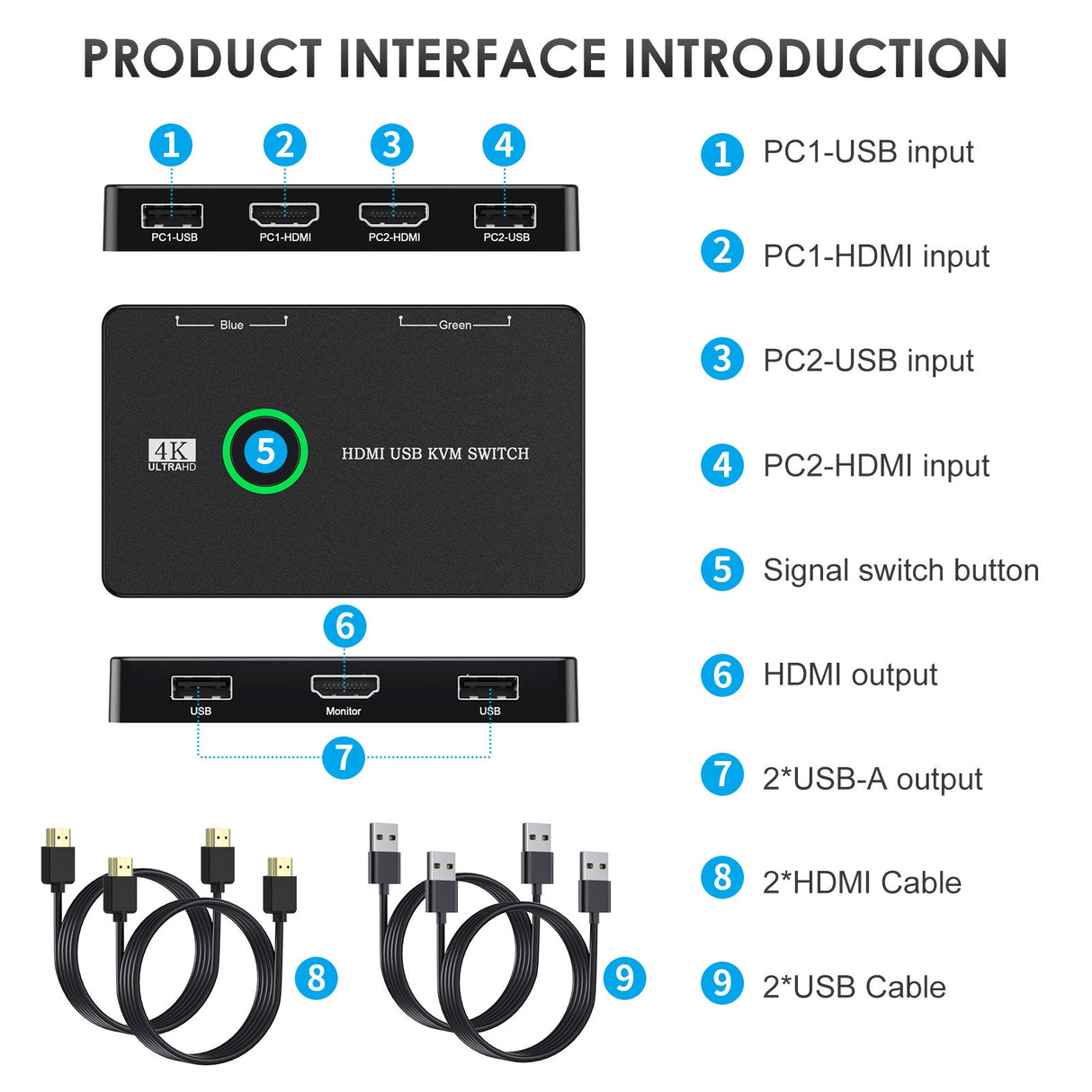 PRODUCT INTERFACE INTRODUCTION

1 2 3 4

PC1-USB PC1-HDMI PC2-HDMI PC2-USB

Blue Green

4K ULTRAHD

5

HDMI USB KVM SWITCH

6

USB Monitor USB

7

8

9

1 PC1-USB input

2 PC1-HDMI input

3 PC2-USB input

4 PC2-HDMI input

5 Signal switch button

6 HDMI output

7 2*USB-A output

8 2*HDMI Cable

9 2*USB Cable