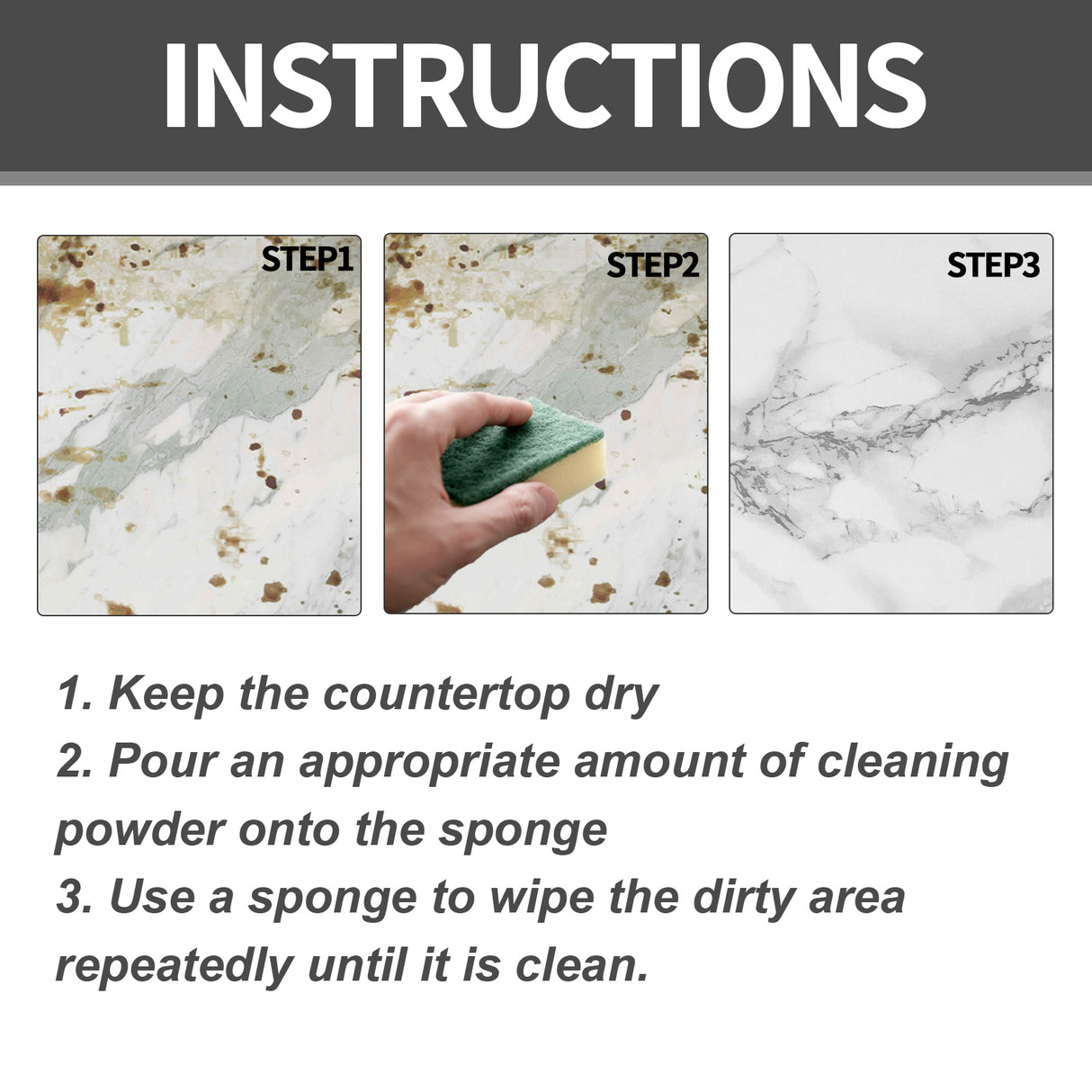 INSTRUCTIONS

STEP1

STEP2

STEP3

1. Keep the countertop dry
2. Pour an appropriate amount of cleaning powder onto the sponge
3. Use a sponge to wipe the dirty area repeatedly until it is clean.