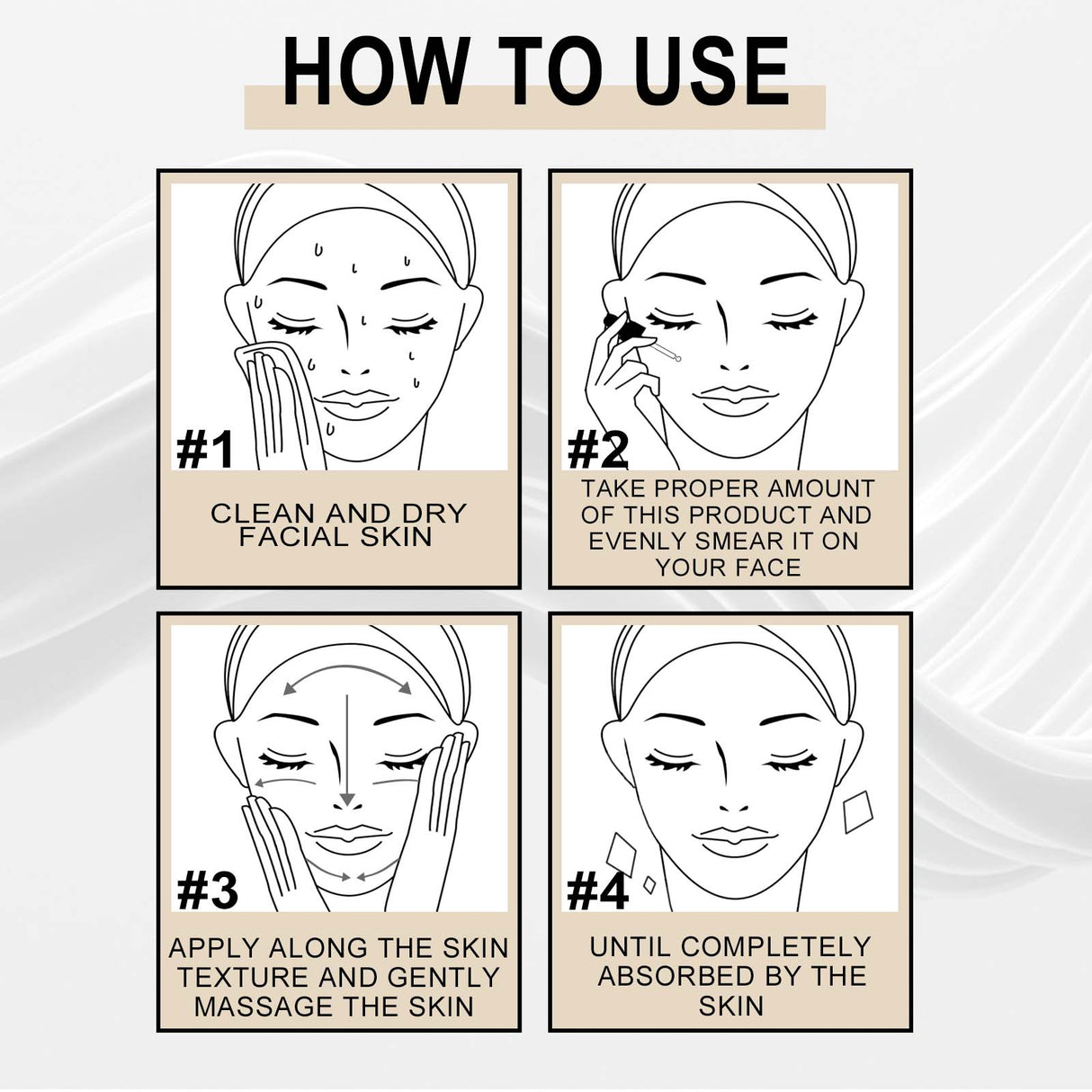 HOW TO USE

#1

CLEAN AND DRY FACIAL SKIN

#2

TAKE PROPER AMOUNT OF THIS PRODUCT AND EVENLY SMEAR IT ON YOUR FACE

#3

APPLY ALONG THE SKIN TEXTURE AND GENTLY MASSAGE THE SKIN

#4

UNTIL COMPLETELY ABSORBED BY THE SKIN