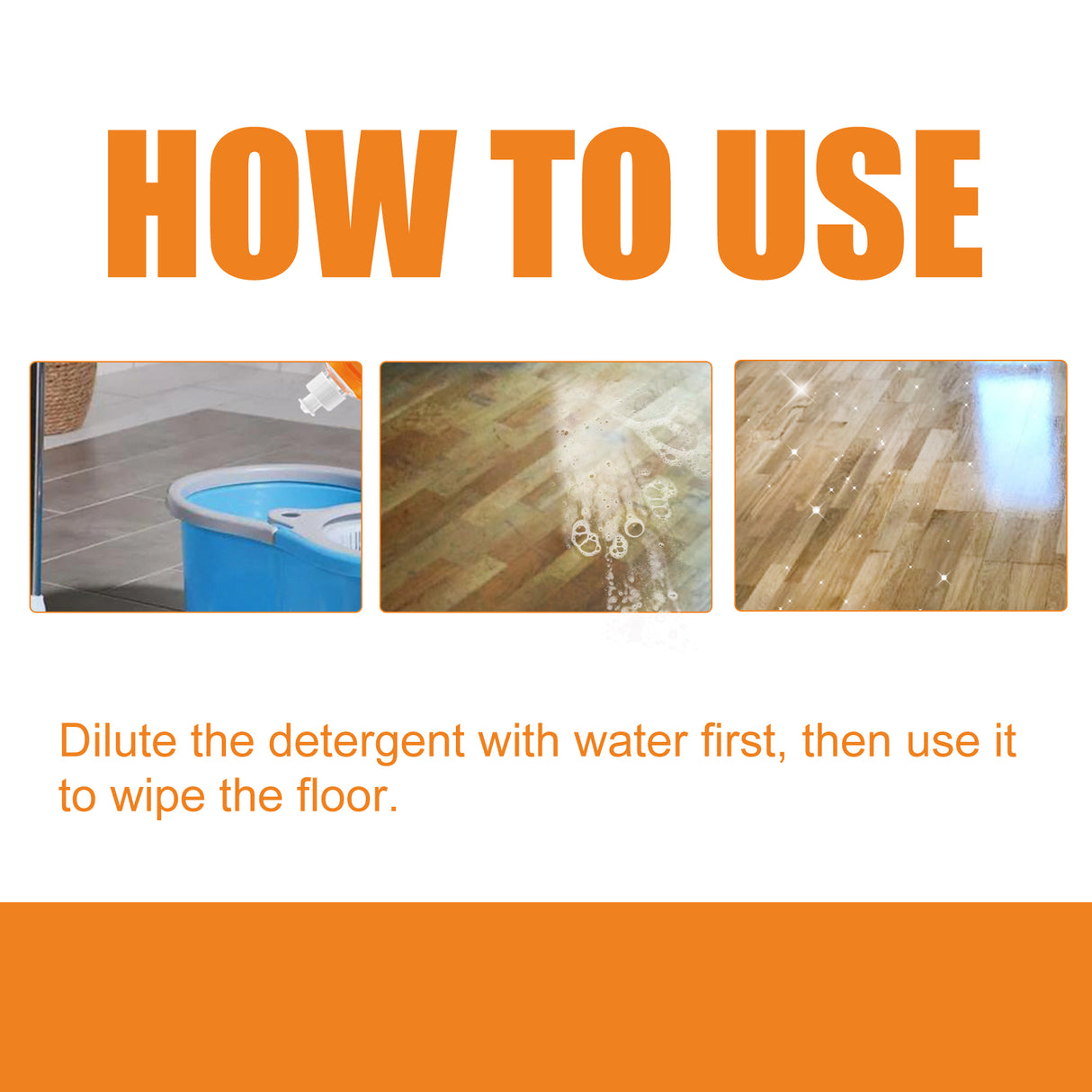 HOW TO USE

Dilute the detergent with water first, then use it to wipe the floor.