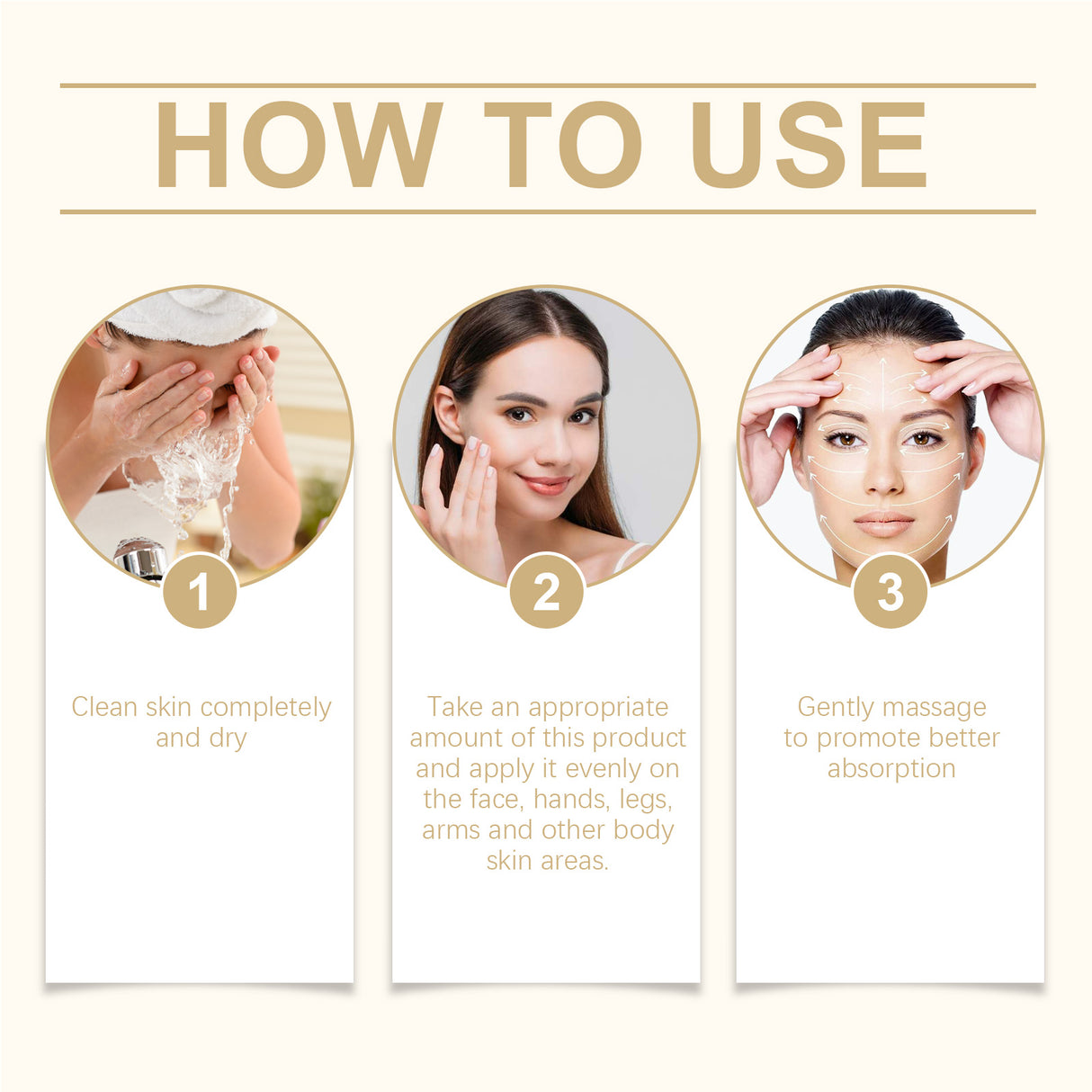 HOW TO USE

1

Clean skin completely and dry

2

Take an appropriate amount of this product and apply it evenly on the face, hands, legs, arms and other body skin areas.

3

Gently massage to promote better absorption