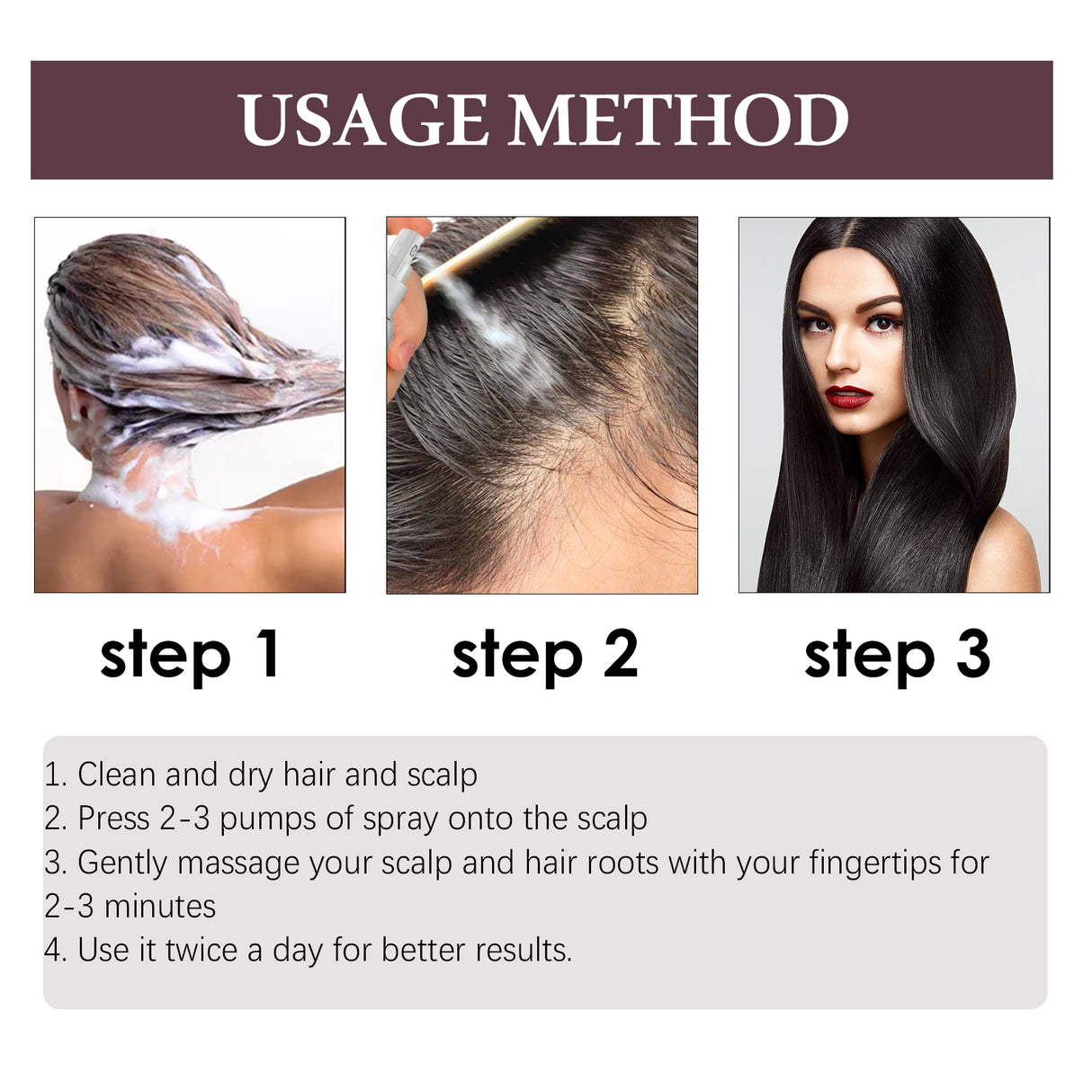 USAGE METHOD

step 1

step 2

step 3

1. Clean and dry hair and scalp
2. Press 2-3 pumps of spray onto the scalp
3. Gently massage your scalp and hair roots with your fingertips for 2-3 minutes
4. Use it twice a day for better results.