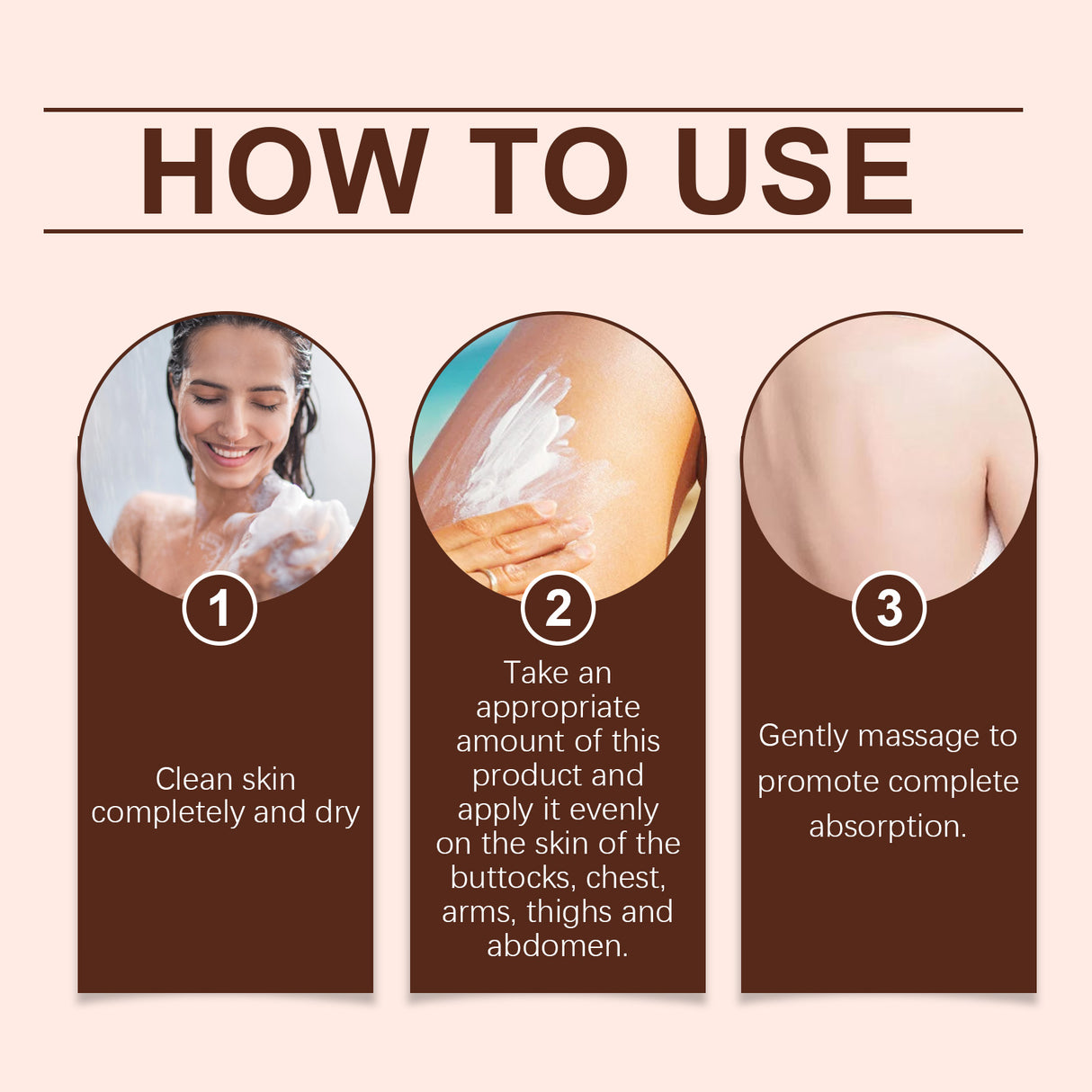 HOW TO USE

1

Clean skin completely and dry

2

Take an appropriate amount of this product and apply it evenly on the skin of the buttocks, chest, arms, thighs and abdomen.

3

Gently massage to promote complete absorption.