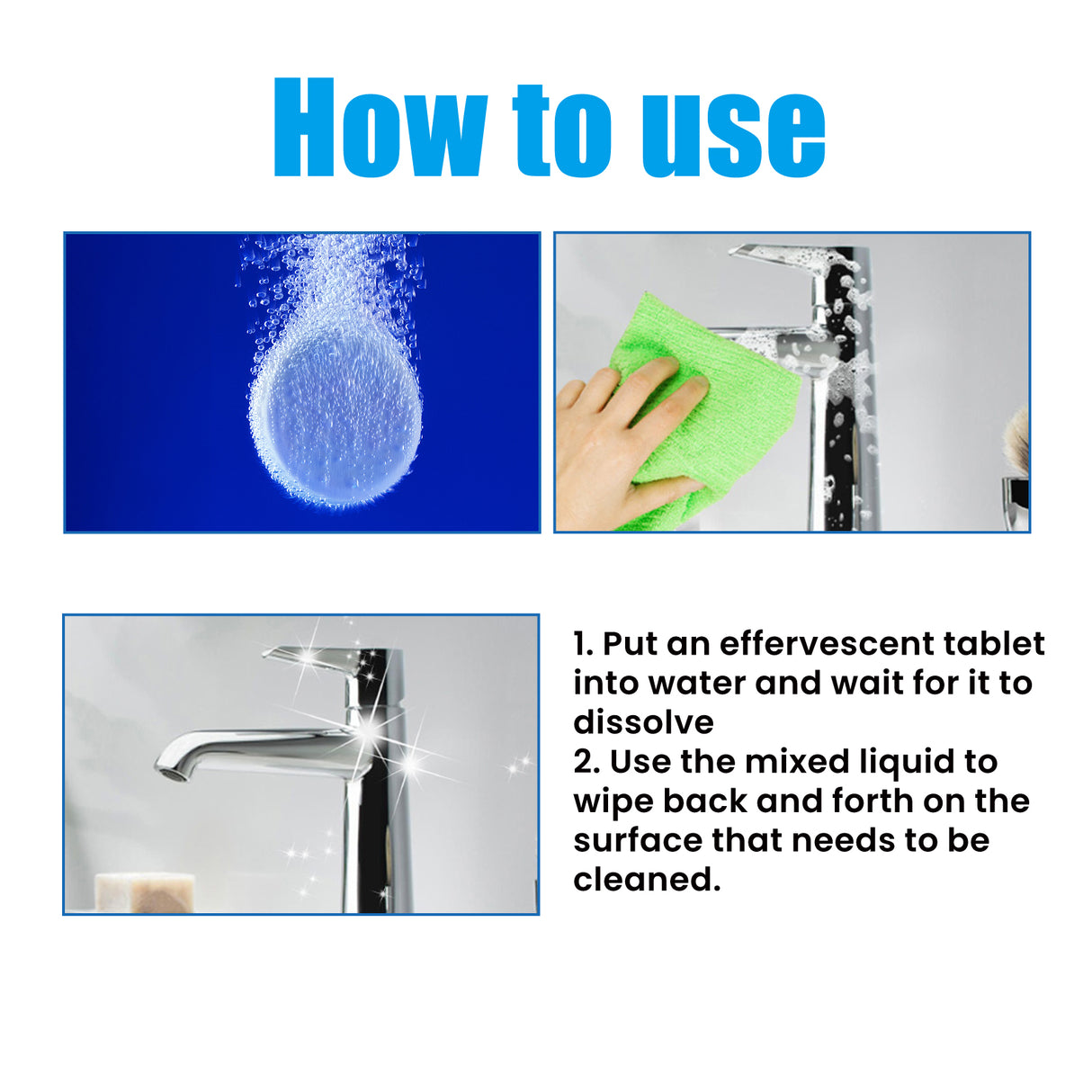 How to use

1. Put an effervescent tablet into water and wait for it to dissolve
2. Use the mixed liquid to wipe back and forth on the surface that needs to be cleaned.