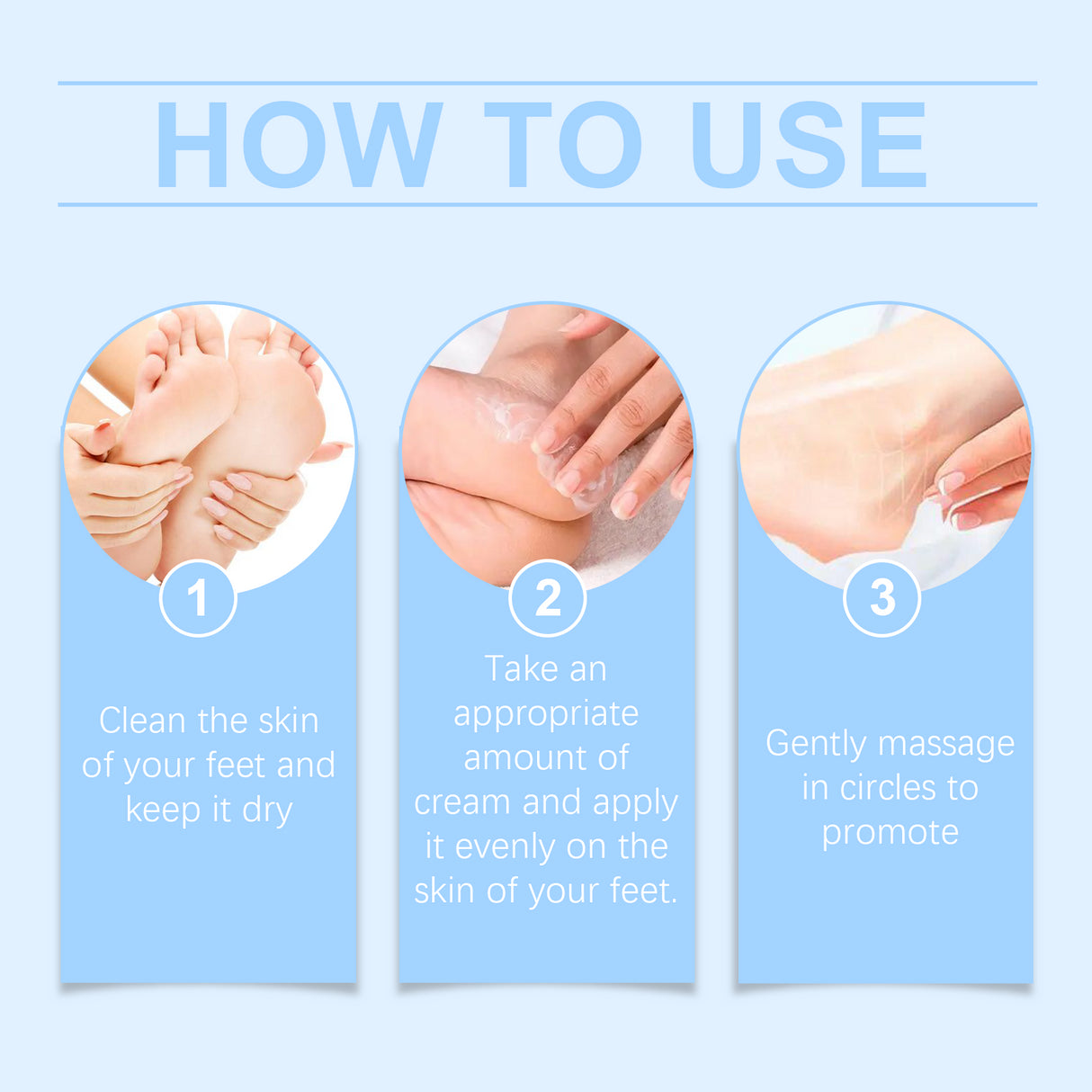 HOW TO USE

1

Clean the skin of your feet and keep it dry

2

Take an appropriate amount of cream and apply it evenly on the skin of your feet.

3

Gently massage in circles to promote