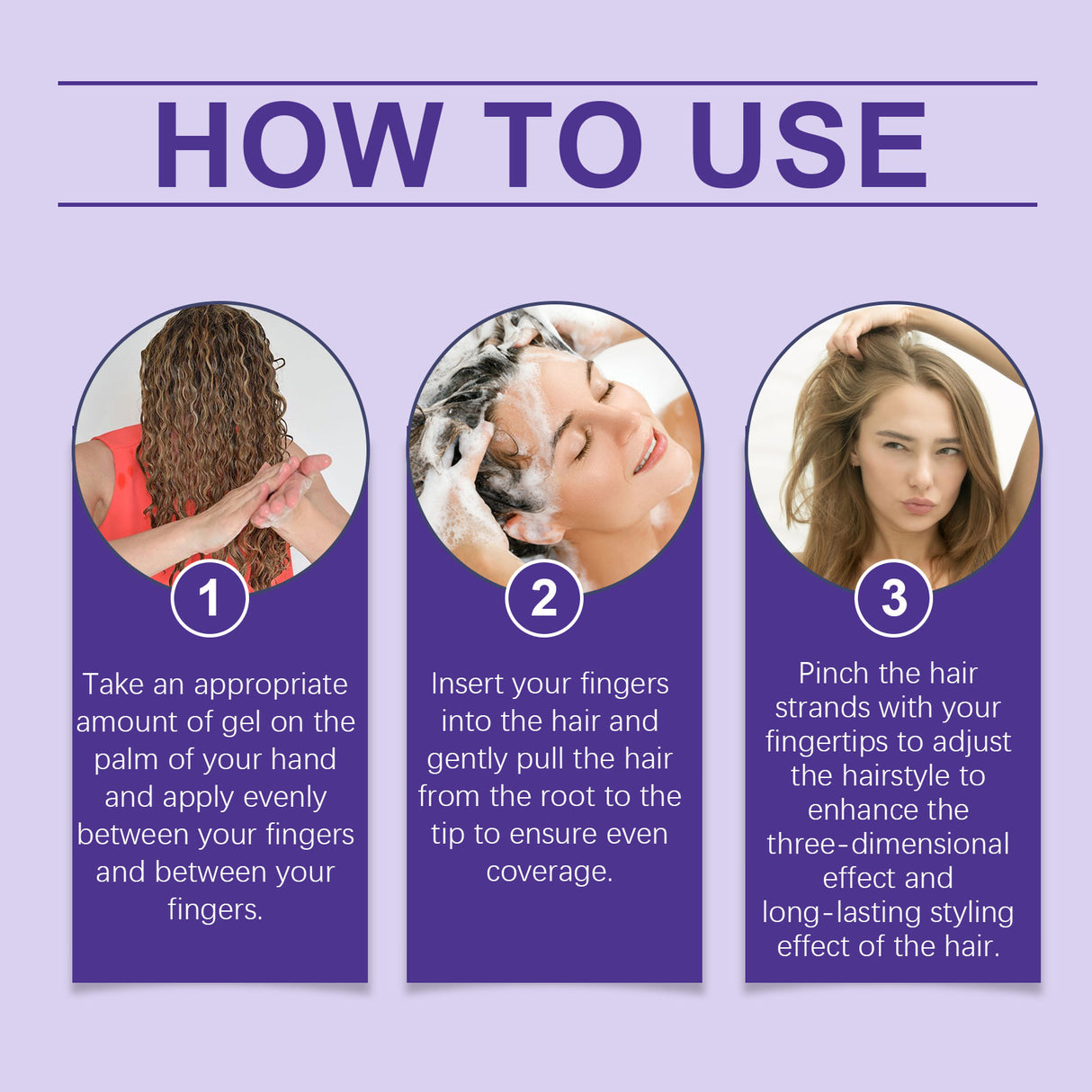 HOW TO USE

1

Take an appropriate amount of gel on the palm of your hand and apply evenly between your fingers and between your fingers.

2

Insert your fingers into the hair and gently pull the hair from the root to the tip to ensure even coverage.

3

Pinch the hair strands with your fingertips to adjust the hairstyle to enhance the three-dimensional effect and long-lasting styling effect of the hair.