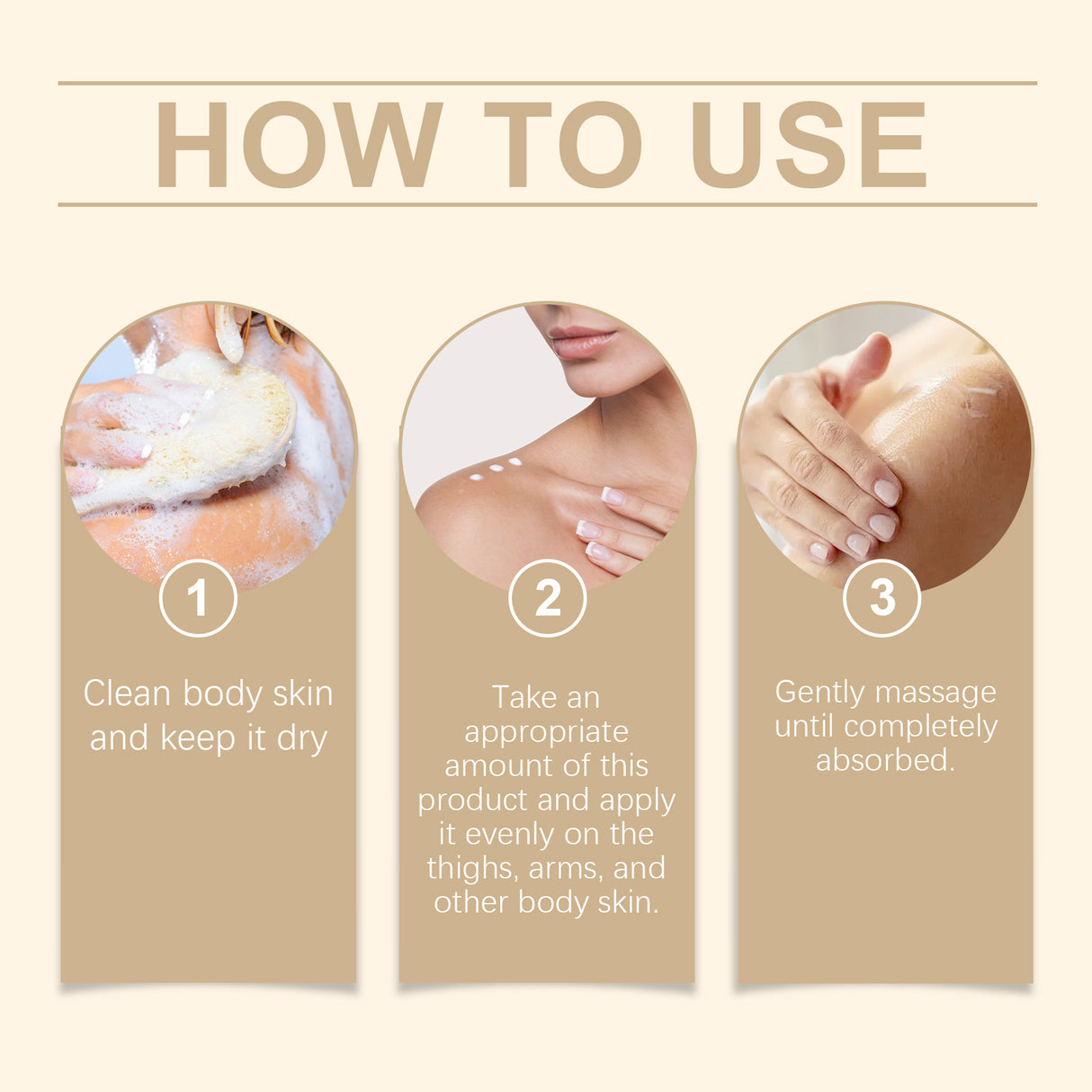 HOW TO USE

1

Clean body skin and keep it dry

2

Take an appropriate amount of this product and apply it evenly on the thighs, arms, and other body skin.

3

Gently massage until completely absorbed.