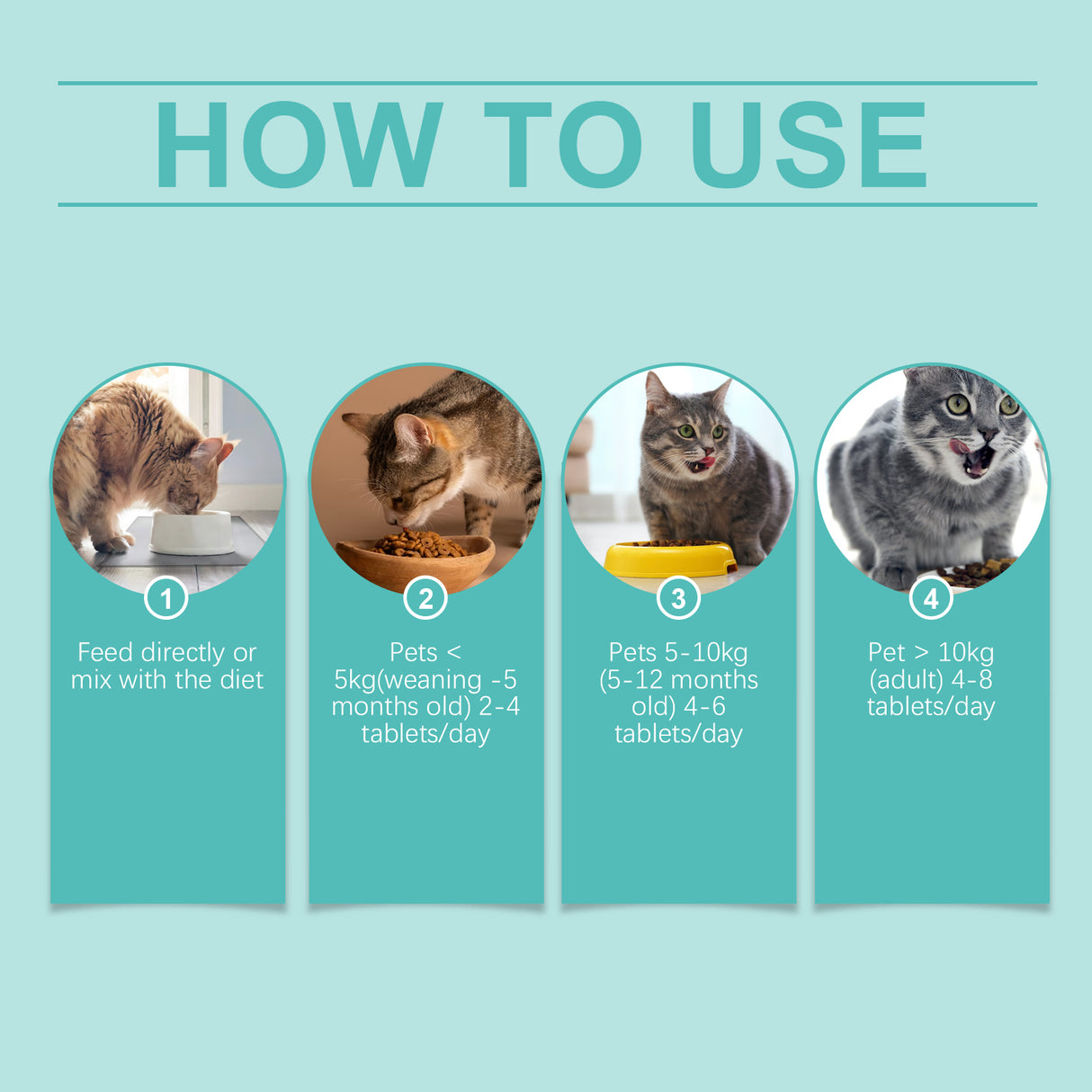 HOW TO USE

1
Feed directly or mix with the diet

2
Pets < 5kg(weaning -5 months old) 2-4 tablets/day

3
Pets 5-10kg (5-12 months old) 4-6 tablets/day

4
Pet > 10kg (adult) 4-8 tablets/day