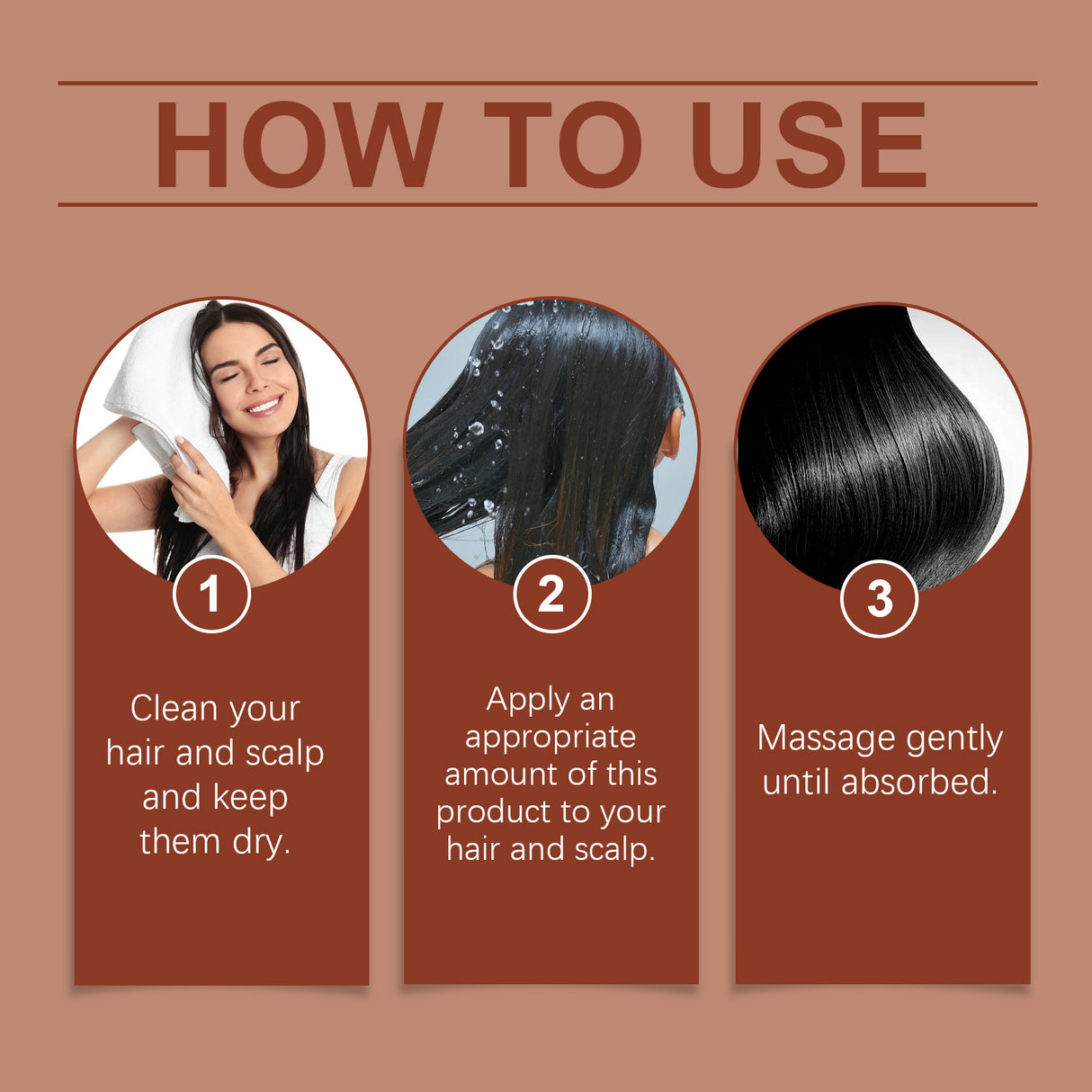 HOW TO USE

1

Clean your hair and scalp and keep them dry.

2

Apply an appropriate amount of this product to your hair and scalp.

3

Massage gently until absorbed.