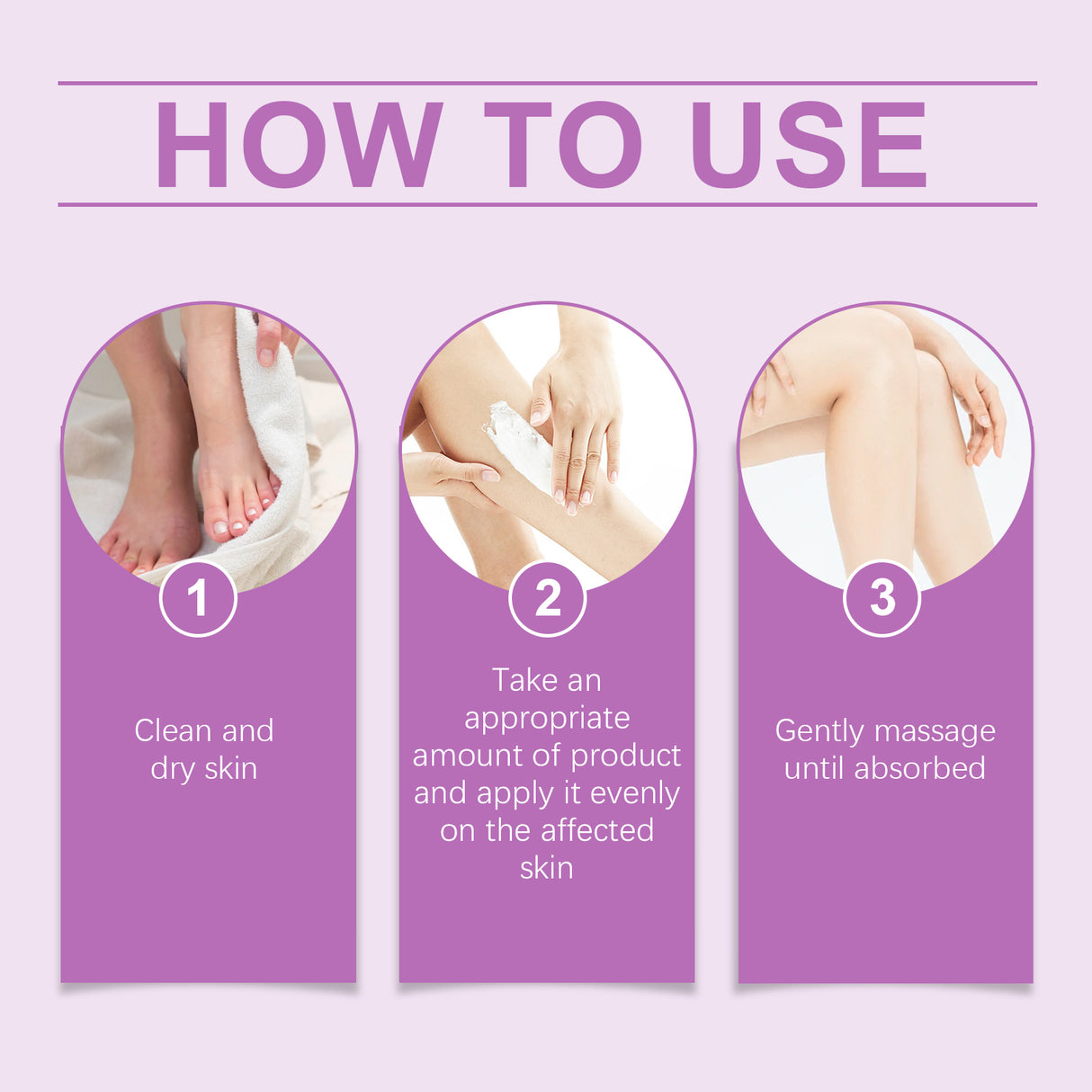 HOW TO USE

1

Clean and dry skin

2

Take an appropriate amount of product and apply it evenly on the affected skin

3

Gently massage until absorbed