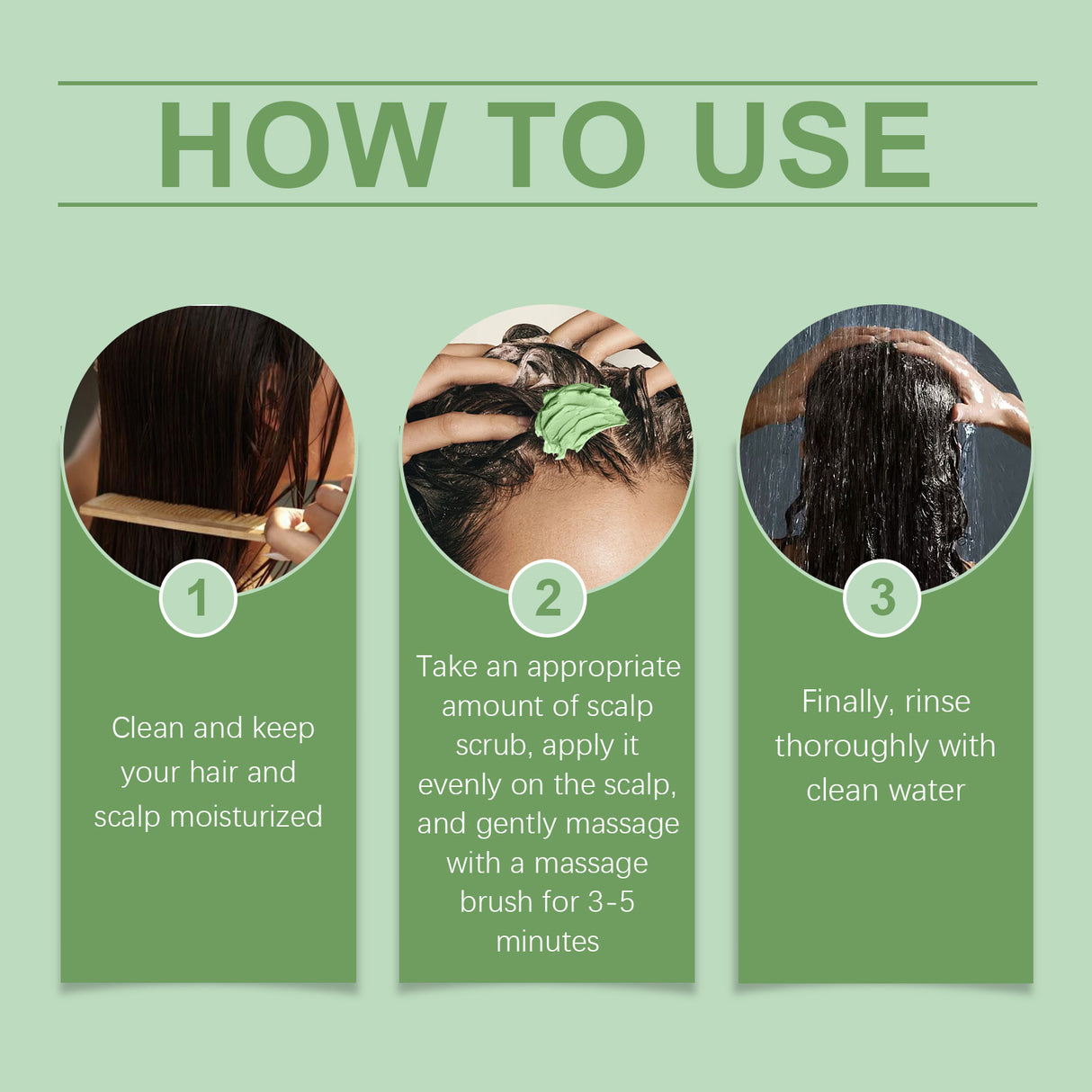 HOW TO USE

1

Clean and keep your hair and scalp moisturized

2

Take an appropriate amount of scalp scrub, apply it evenly on the scalp, and gently massage with a massage brush for 3-5 minutes

3

Finally, rinse thoroughly with clean water