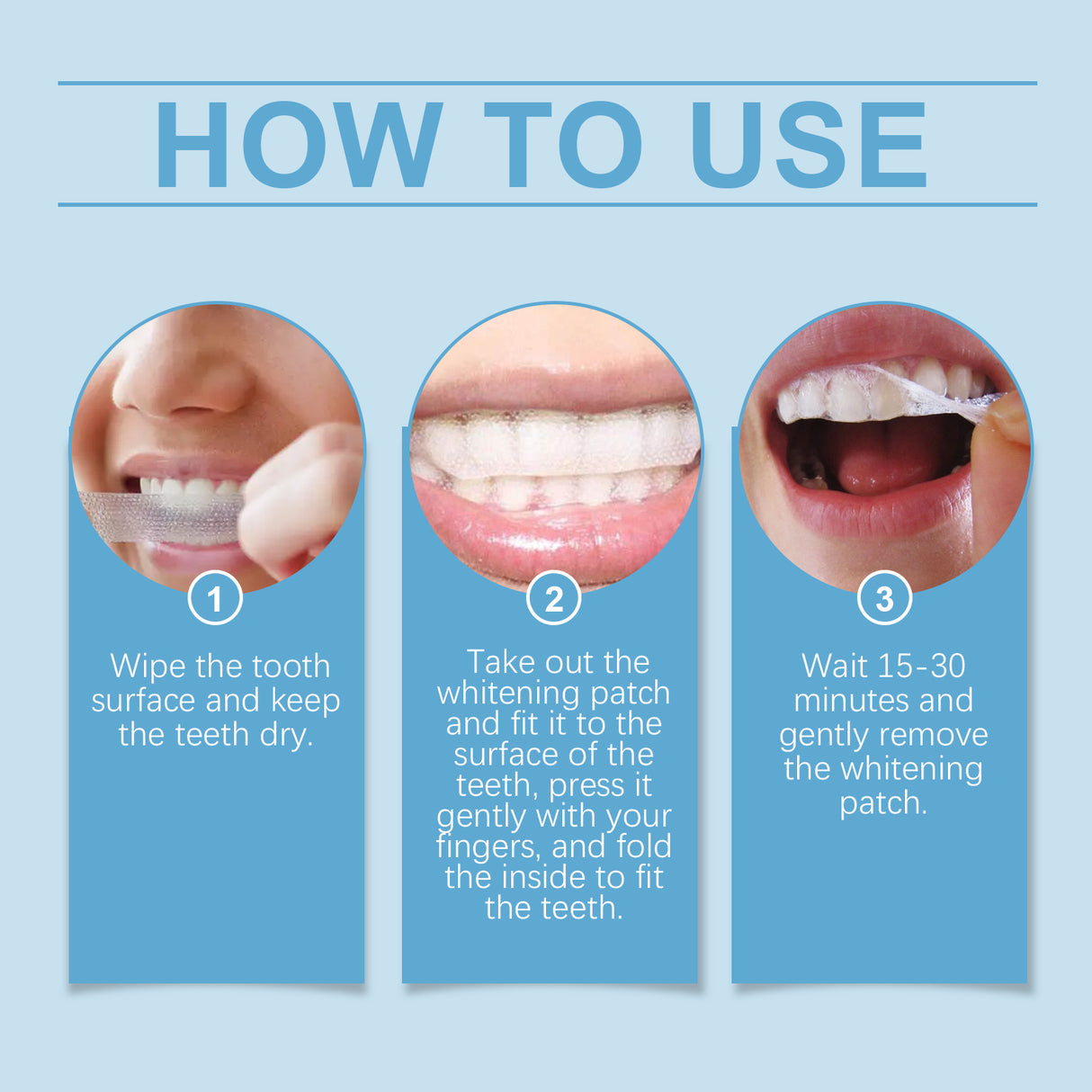 HOW TO USE

1

Wipe the tooth surface and keep the teeth dry.

2

Take out the whitening patch and fit it to the surface of the teeth, press it gently with your fingers, and fold the inside to fit the teeth.

3

Wait 15-30 minutes and gently remove the whitening patch.