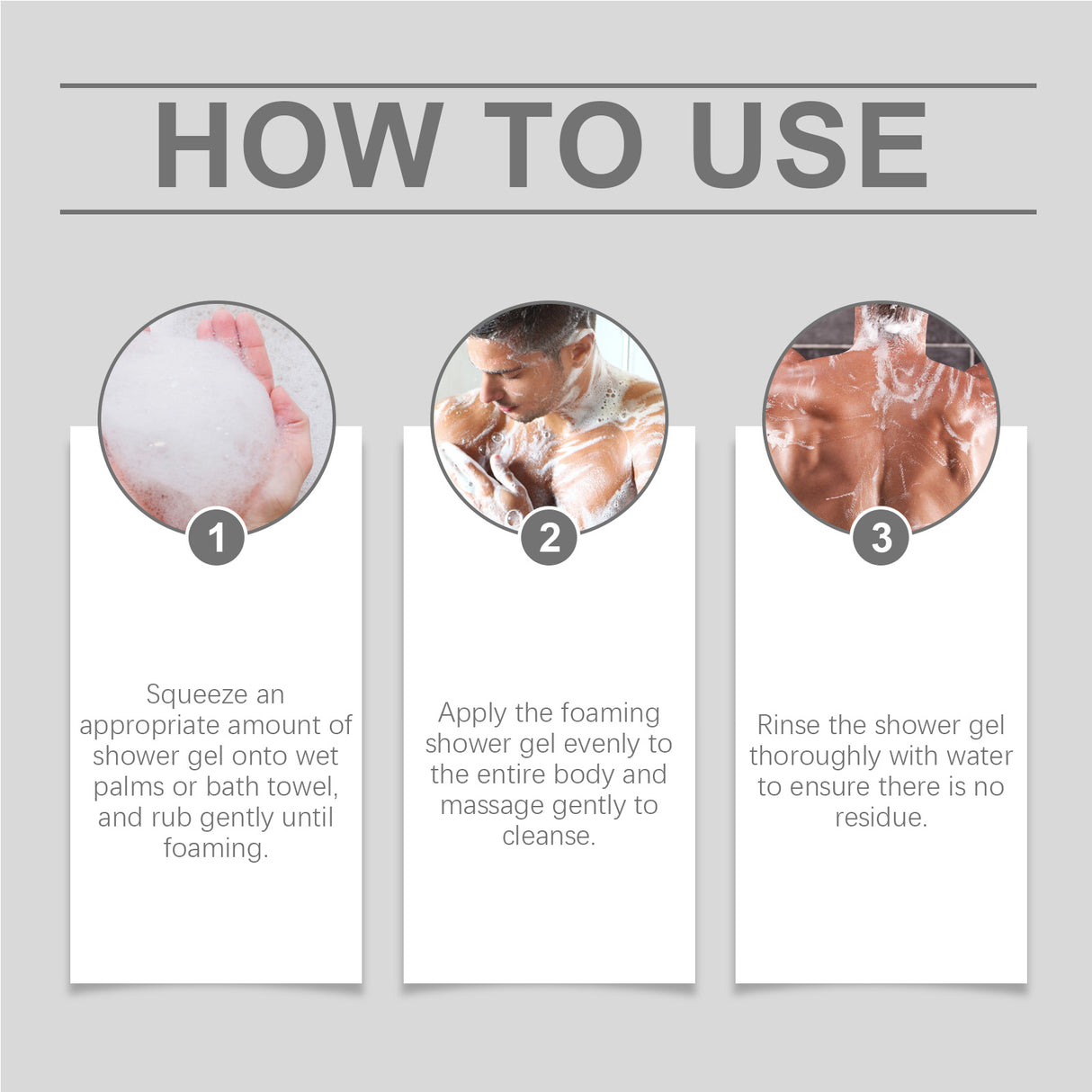 HOW TO USE

1

Squeeze an appropriate amount of shower gel onto wet palms or bath towel, and rub gently until foaming.

2

Apply the foaming shower gel evenly to the entire body and massage gently to cleanse.

3

Rinse the shower gel thoroughly with water to ensure there is no residue.