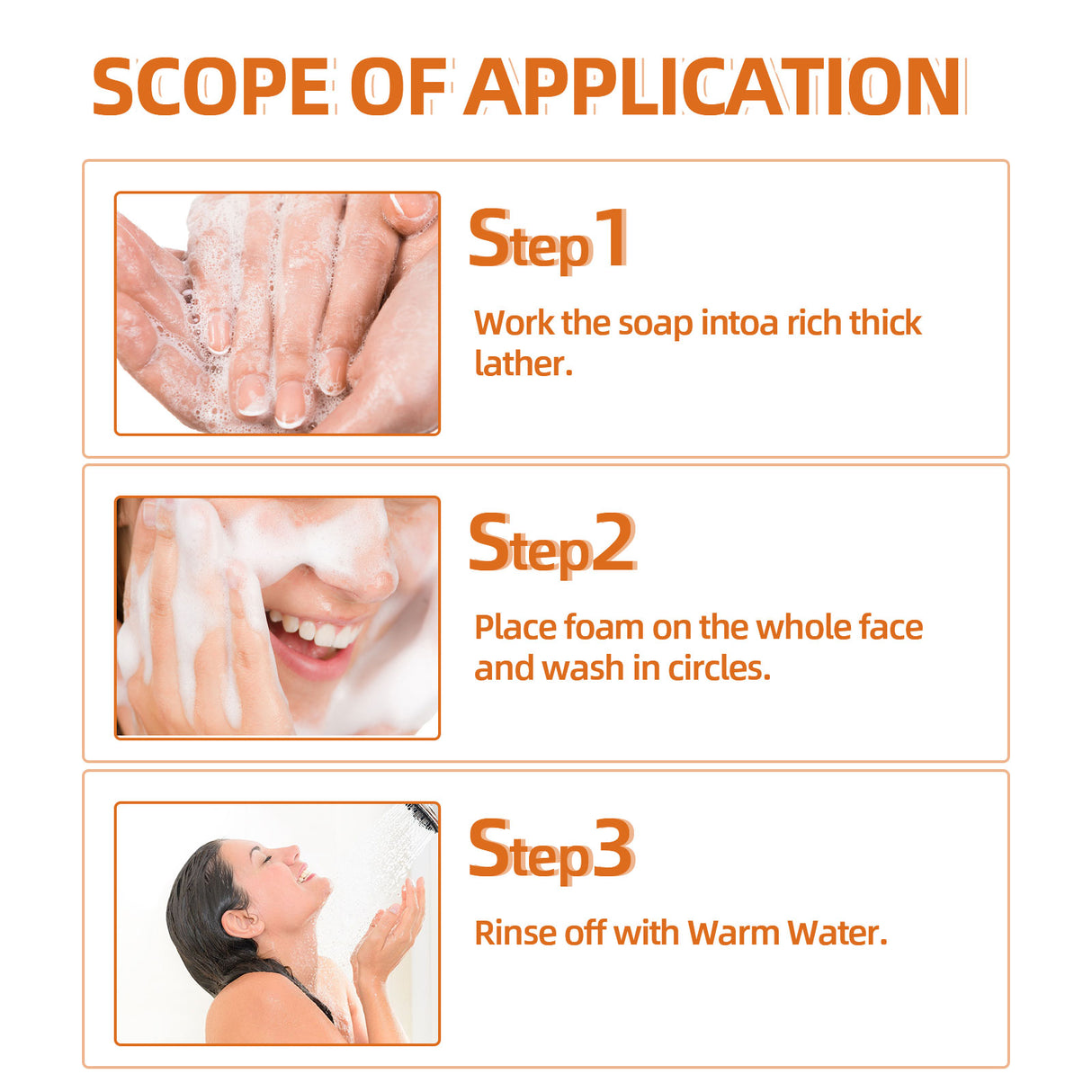 SCOPE OF APPLICATION

Step1

Work the soap intoa rich thick lather.

Step2

Place foam on the whole face and wash in circles.

Step3

Rinse off with Warm Water.