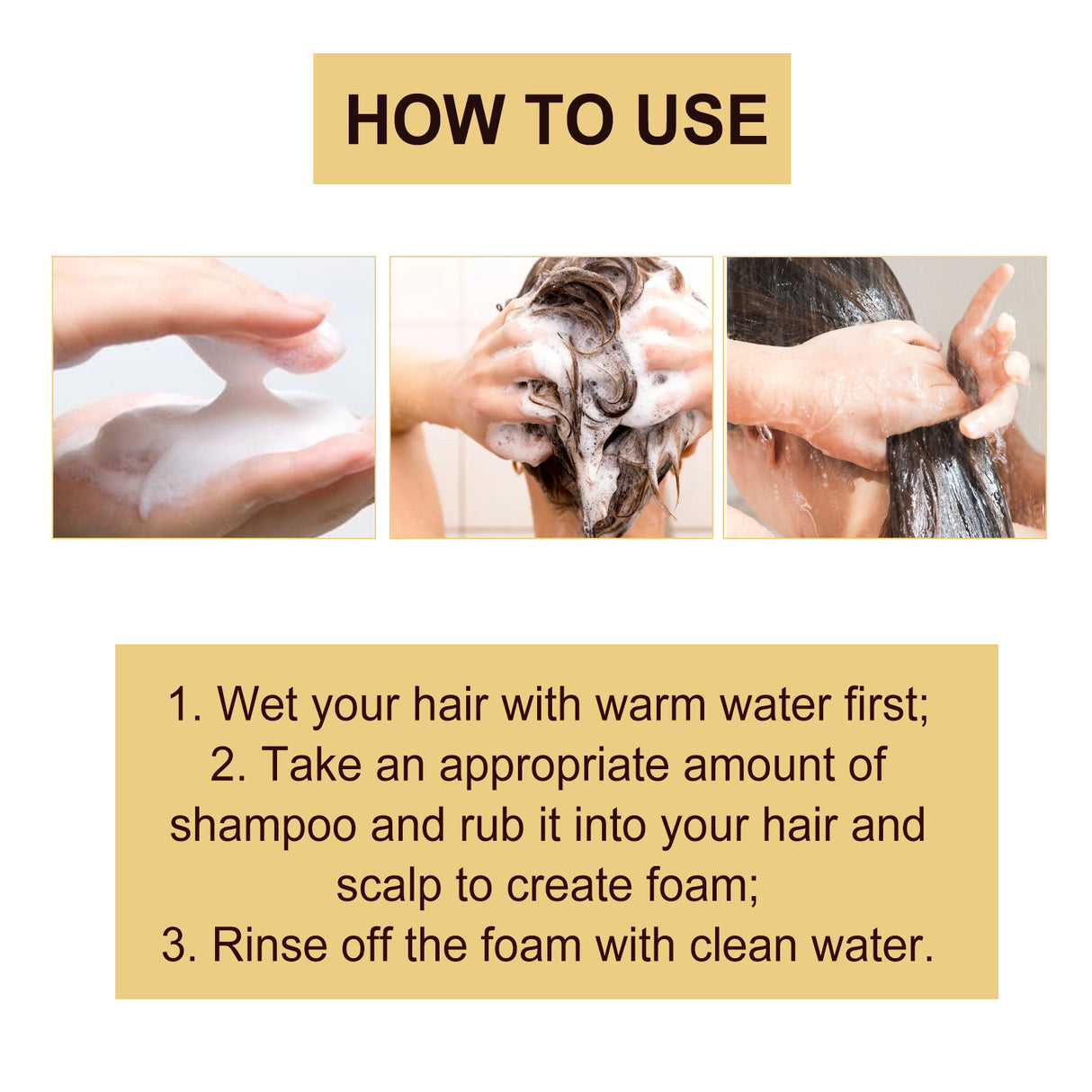 HOW TO USE

1. Wet your hair with warm water first;
2. Take an appropriate amount of shampoo and rub it into your hair and scalp to create foam;
3. Rinse off the foam with clean water.