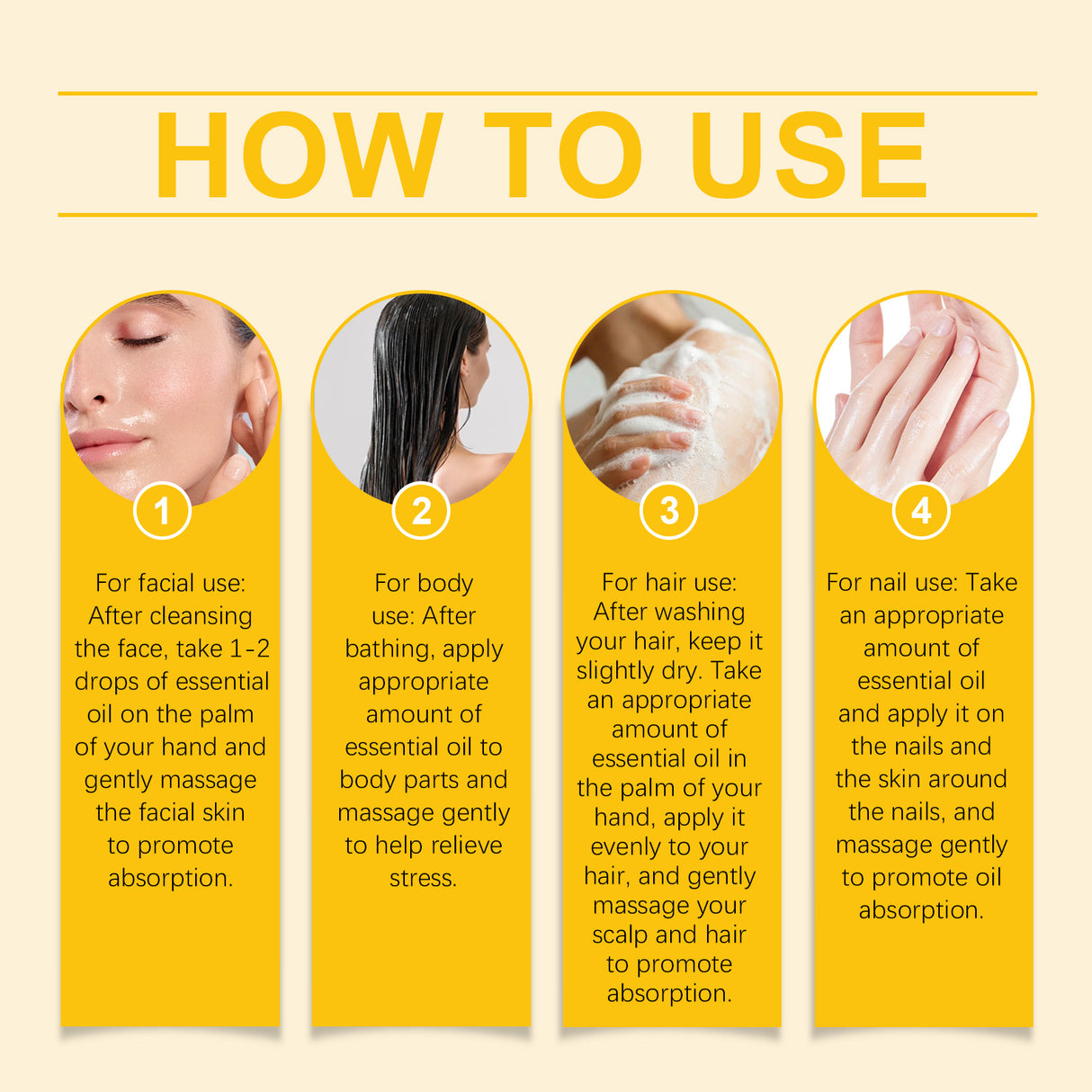 HOW TO USE

1

For facial use: After cleansing the face, take 1-2 drops of essential oil on the palm of your hand and gently massage the facial skin to promote absorption.

2

For body use: After bathing, apply appropriate amount of essential oil to body parts and massage gently to help relieve stress.

3

For hair use: After washing your hair, keep it slightly dry. Take an appropriate amount of essential oil in the palm of your hand, apply it evenly to your hair, and gently massage your scalp and hair to promote absorption.

4

For nail use: Take an appropriate amount of essential oil and apply it on the nails and the skin around the nails, and massage gently to promote oil absorption.