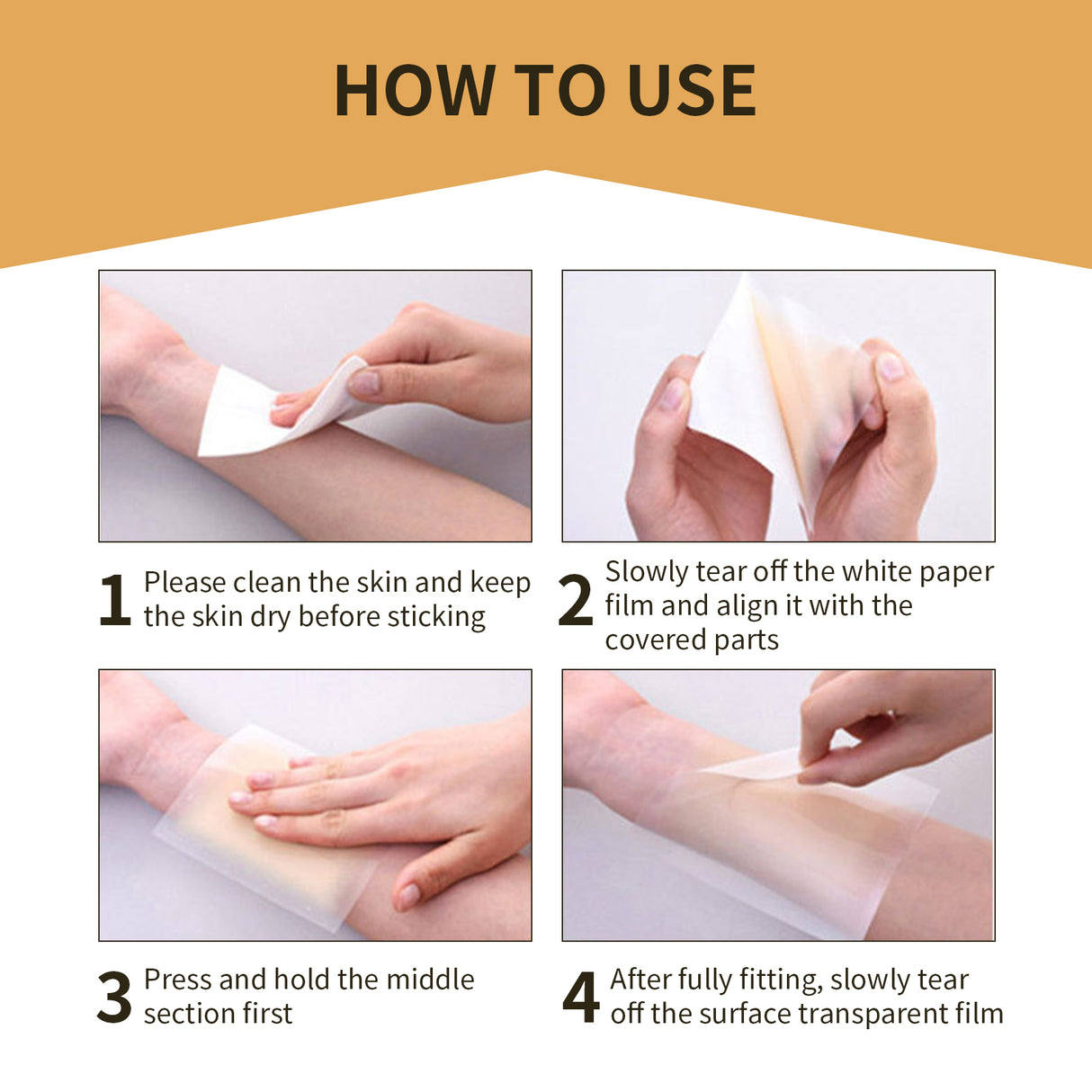 HOW TO USE

1 Please clean the skin and keep the skin dry before sticking

2 Slowly tear off the white paper film and align it with the covered parts

3 Press and hold the middle section first

4 After fully fitting, slowly tear off the surface transparent film