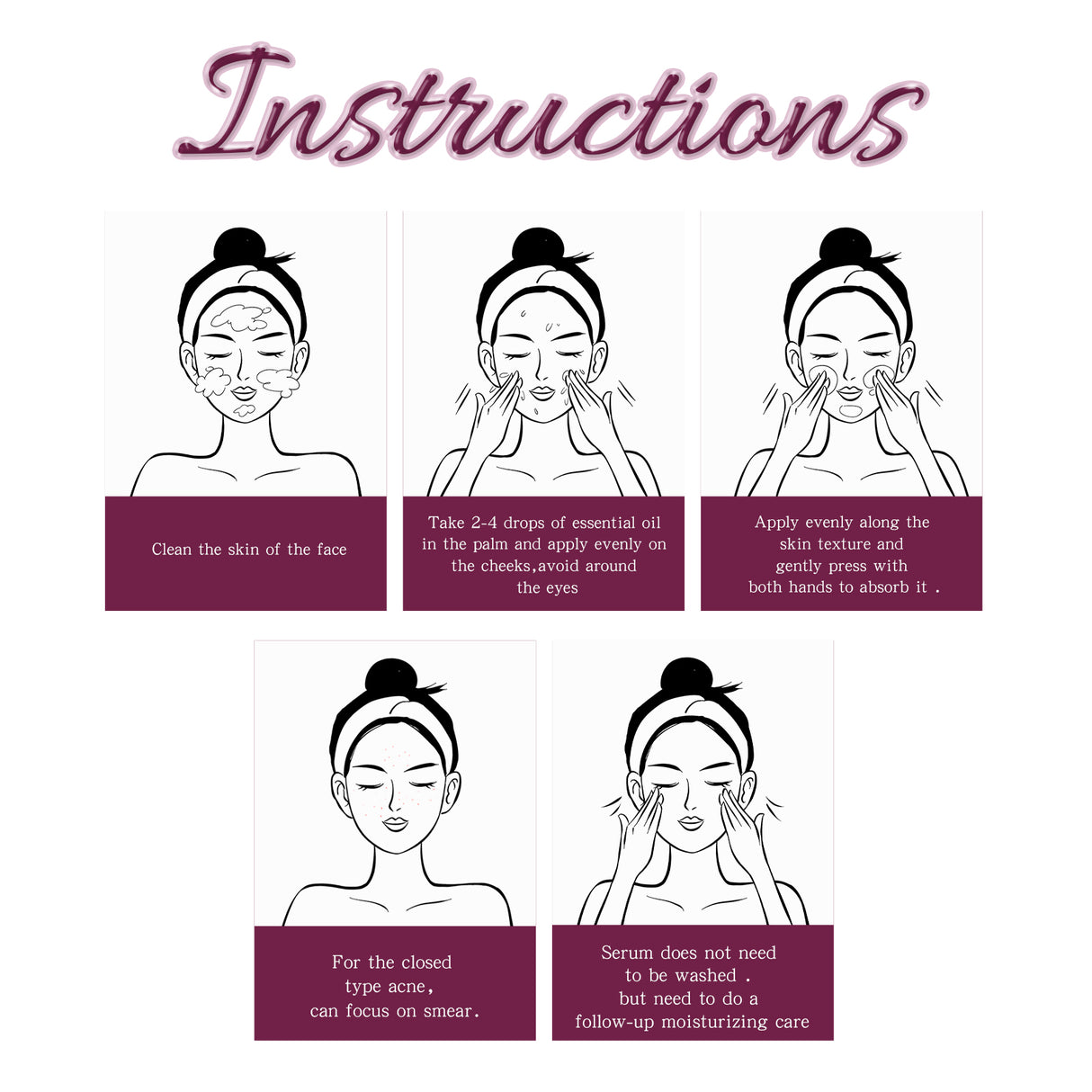 Instructions

Clean the skin of the face

Take 2-4 drops of essential oil in the palm and apply evenly on the cheeks,avoid around the eyes

Apply evenly along the skin texture and gently press with both hands to absorb it .

For the closed type acne, can focus on smear.

Serum does not need to be washed . but need to do a follow-up moisturizing care