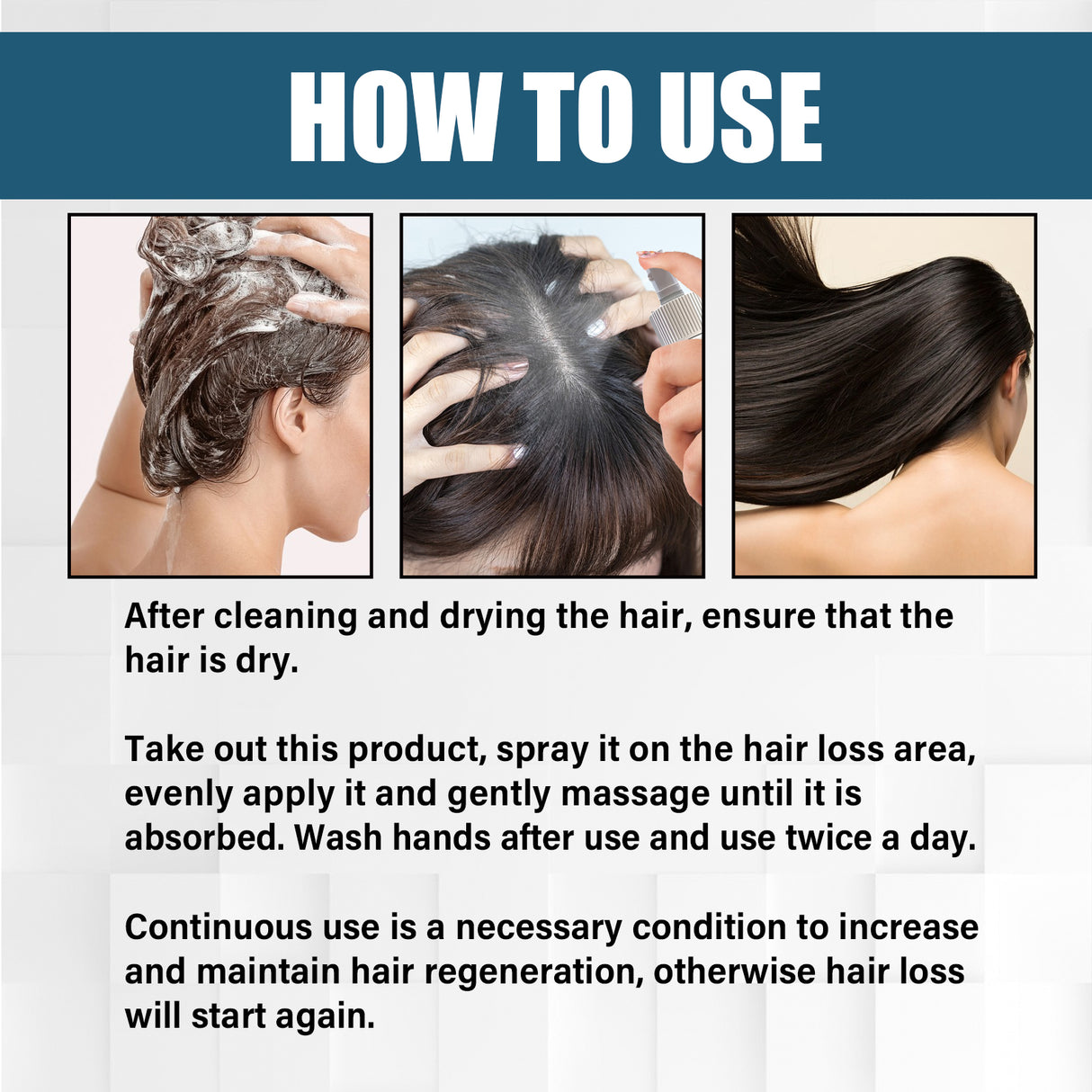 HOW TO USE

After cleaning and drying the hair, ensure that the hair is dry.

Take out this product, spray it on the hair loss area, evenly apply it and gently massage until it is absorbed. Wash hands after use and use twice a day.

Continuous use is a necessary condition to increase and maintain hair regeneration, otherwise hair loss will start again.