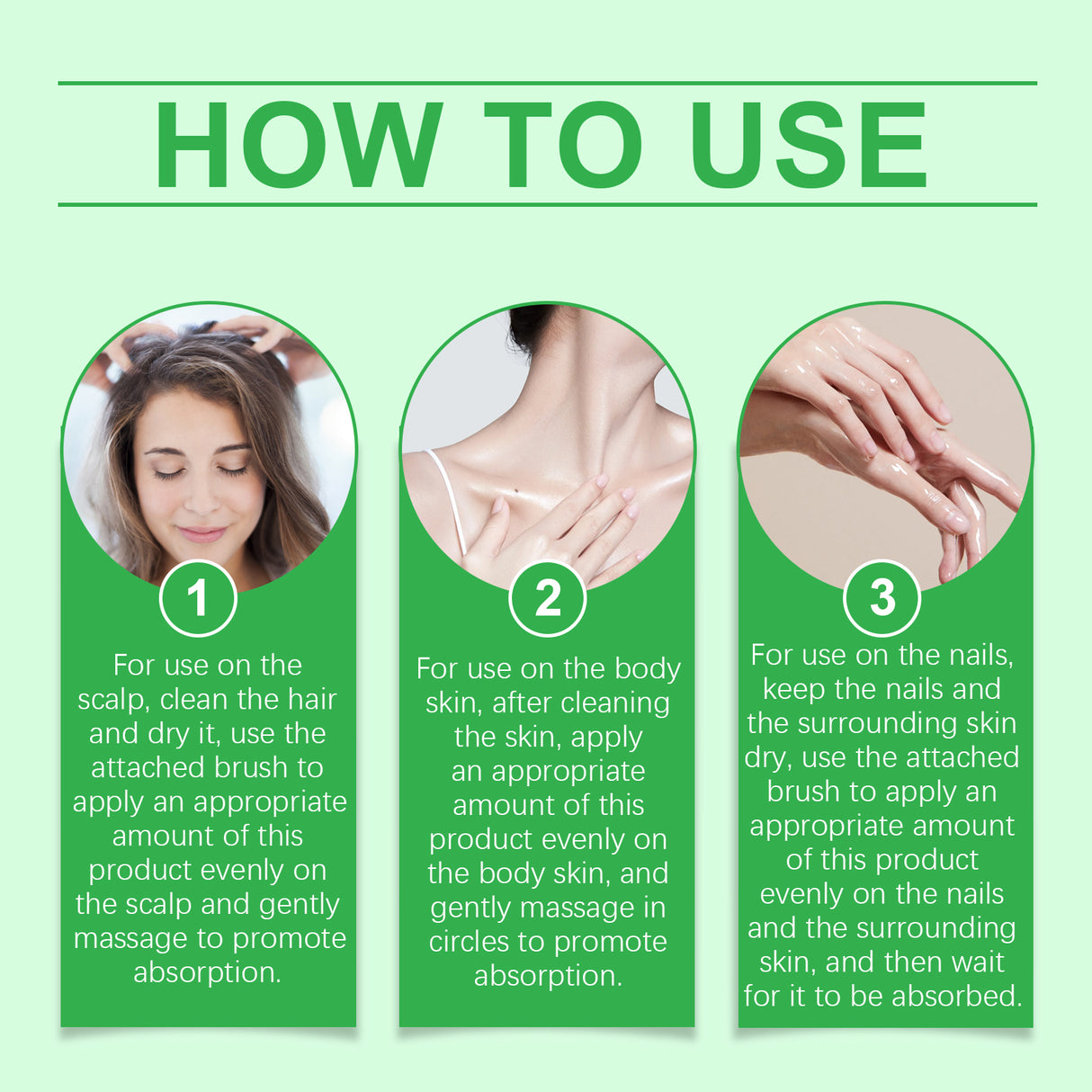 HOW TO USE

1

For use on the scalp, clean the hair and dry it, use the attached brush to apply an appropriate amount of this product evenly on the scalp and gently massage to promote absorption.

2

For use on the body skin, after cleaning the skin, apply an appropriate amount of this product evenly on the body skin, and gently massage in circles to promote absorption.

3

For use on the nails, keep the nails and the surrounding skin dry, use the attached brush to apply an appropriate amount of this product evenly on the nails and the surrounding skin, and then wait for it to be absorbed.