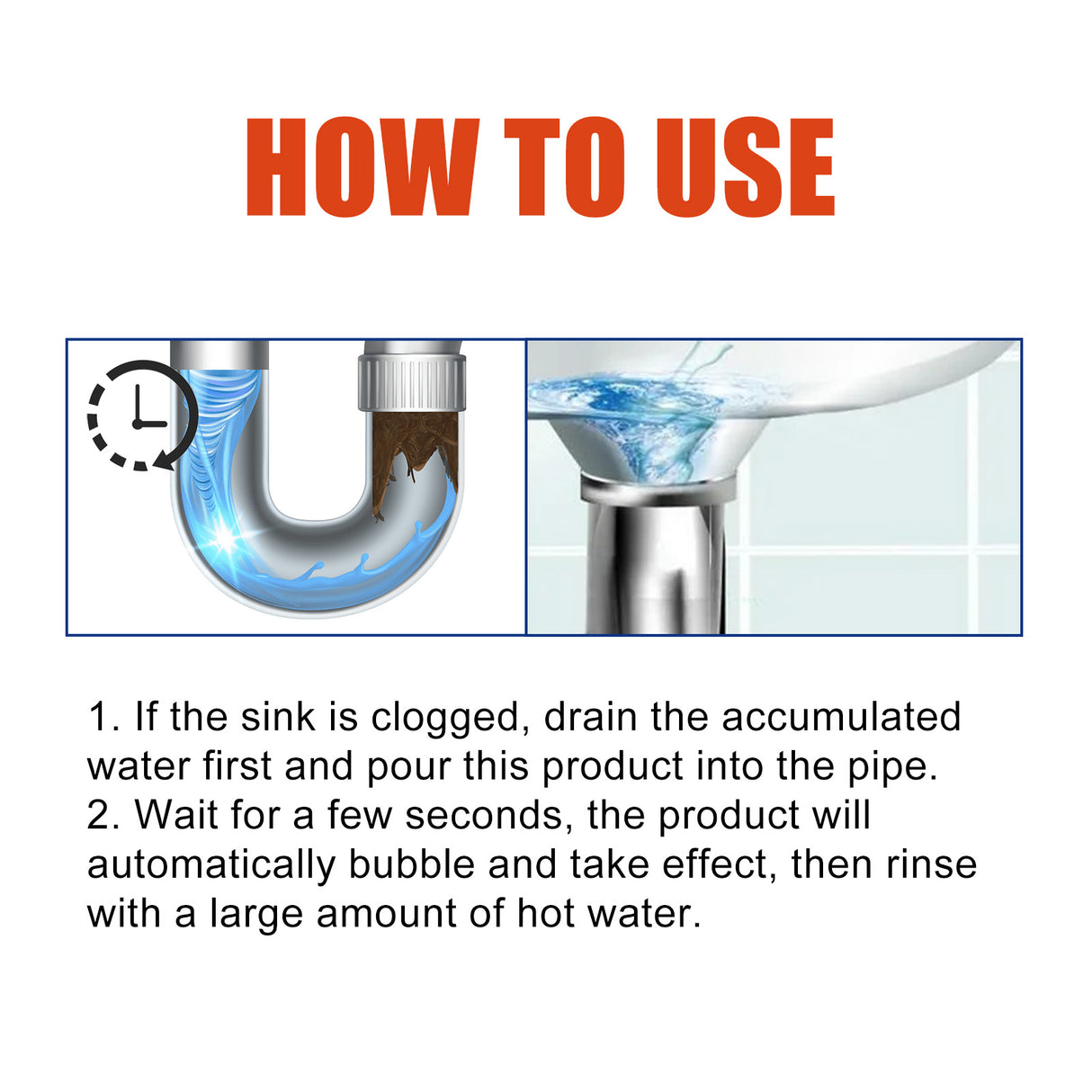 HOW TO USE

1. If the sink is clogged, drain the accumulated water first and pour this product into the pipe.
2. Wait for a few seconds, the product will automatically bubble and take effect, then rinse with a large amount of hot water.