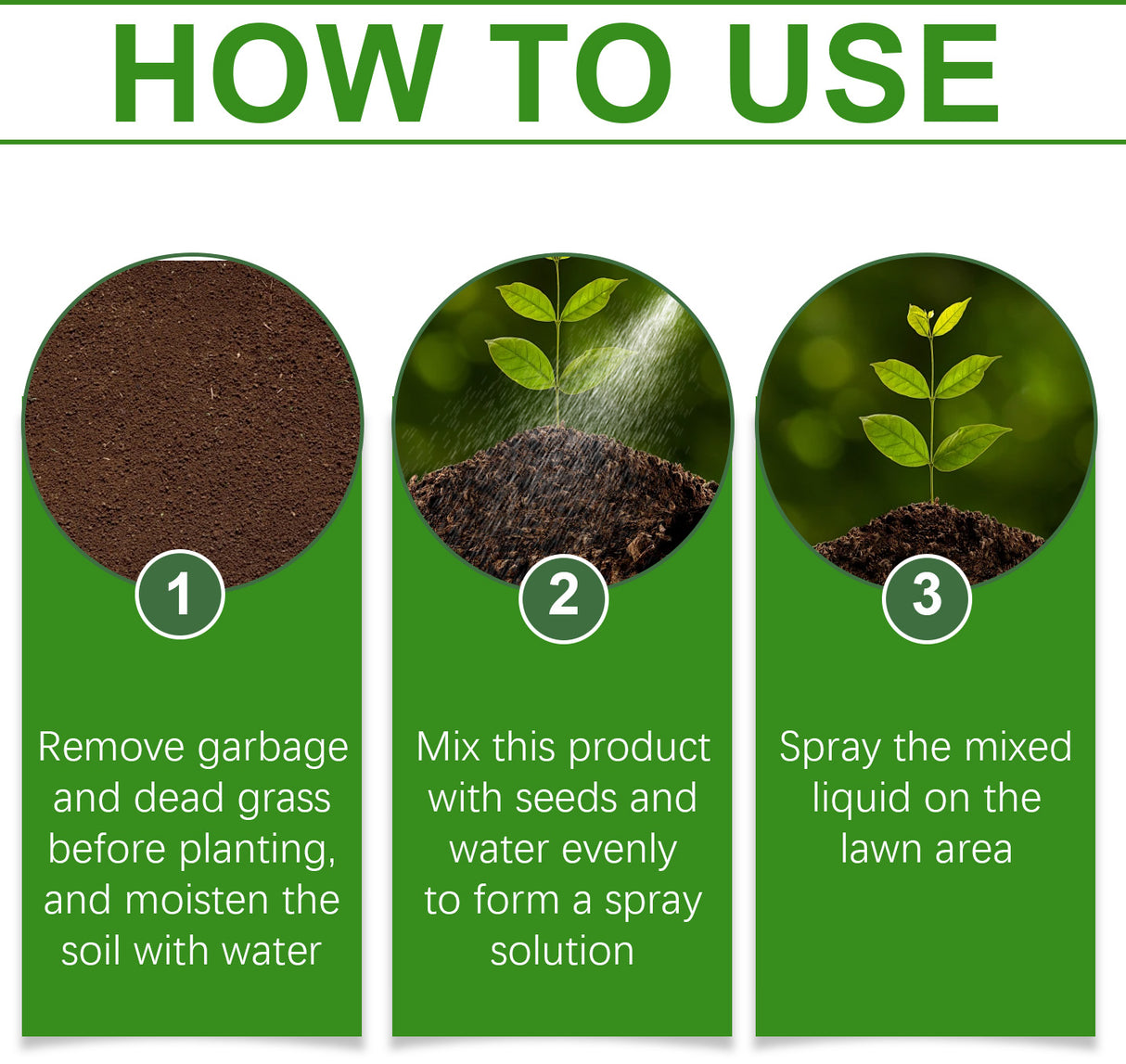 HOW TO USE

1

Remove garbage and dead grass before planting, and moisten the soil with water

2

Mix this product with seeds and water evenly to form a spray solution

3

Spray the mixed liquid on the lawn area