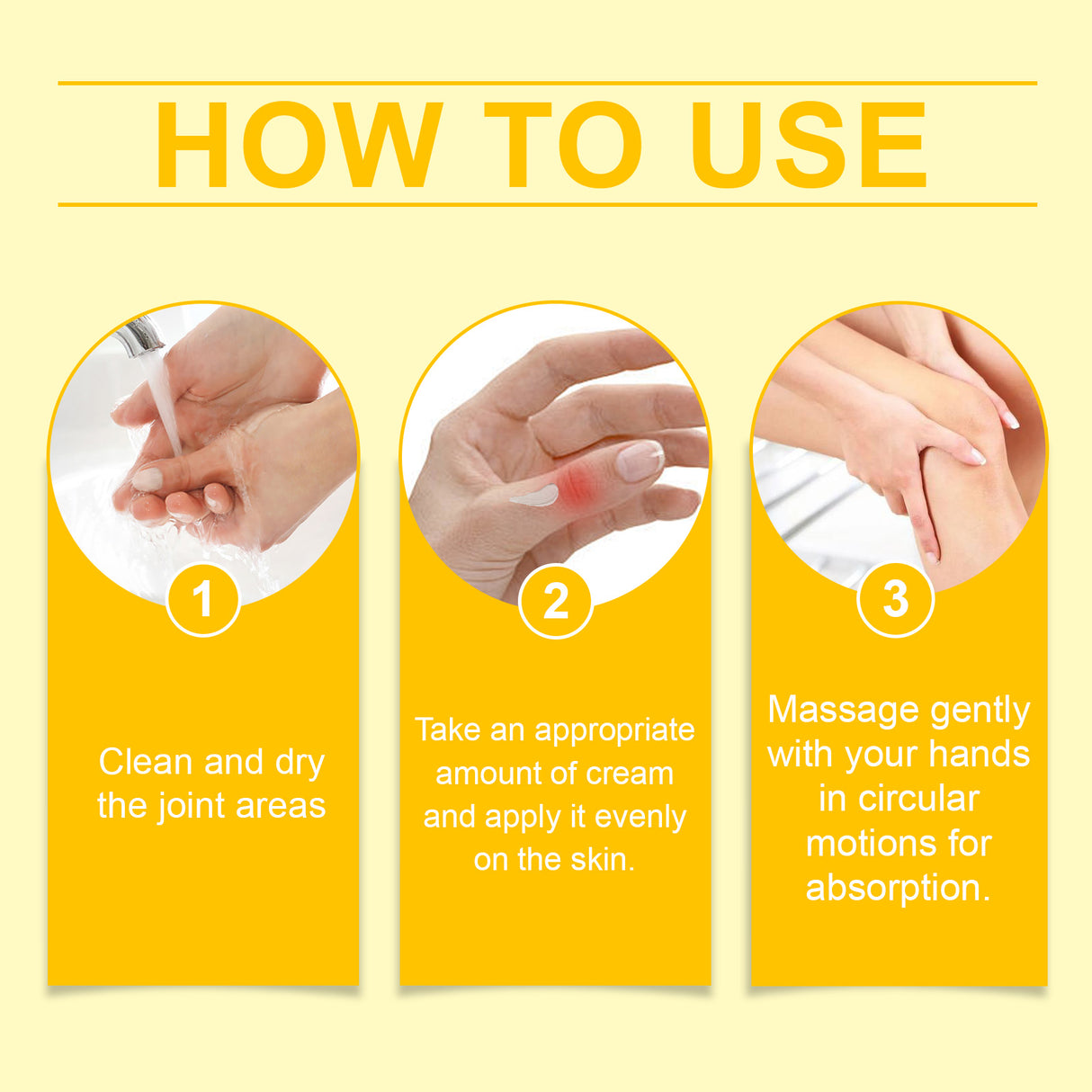 HOW TO USE

1

Clean and dry the joint areas

2

Take an appropriate amount of cream and apply it evenly on the skin.

3

Massage gently with your hands in circular motions for absorption.