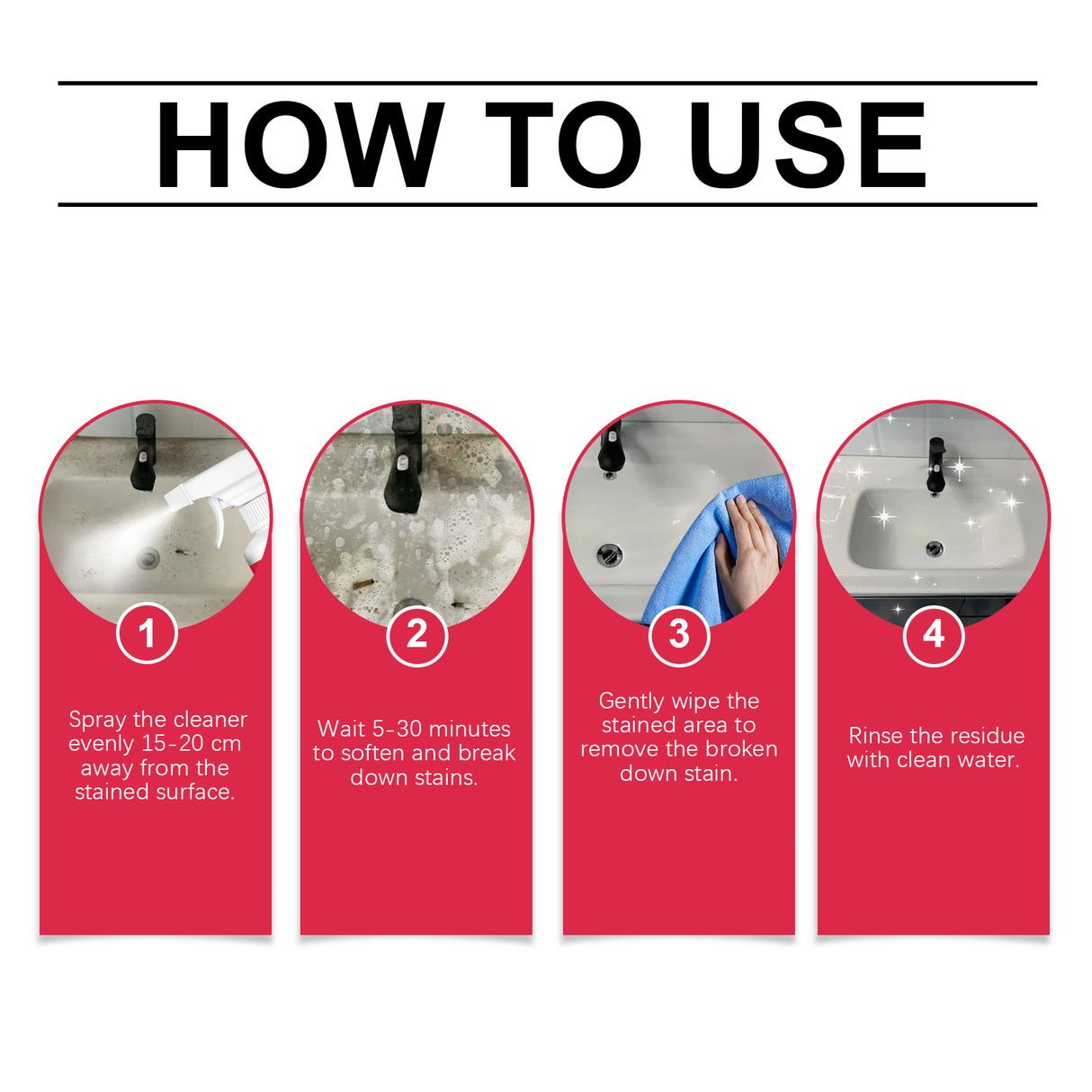 HOW TO USE

1

Spray the cleaner evenly 15-20 cm away from the stained surface.

2

Wait 5-30 minutes to soften and break down stains.

3

Gently wipe the stained area to remove the broken down stain.

4

Rinse the residue with clean water.