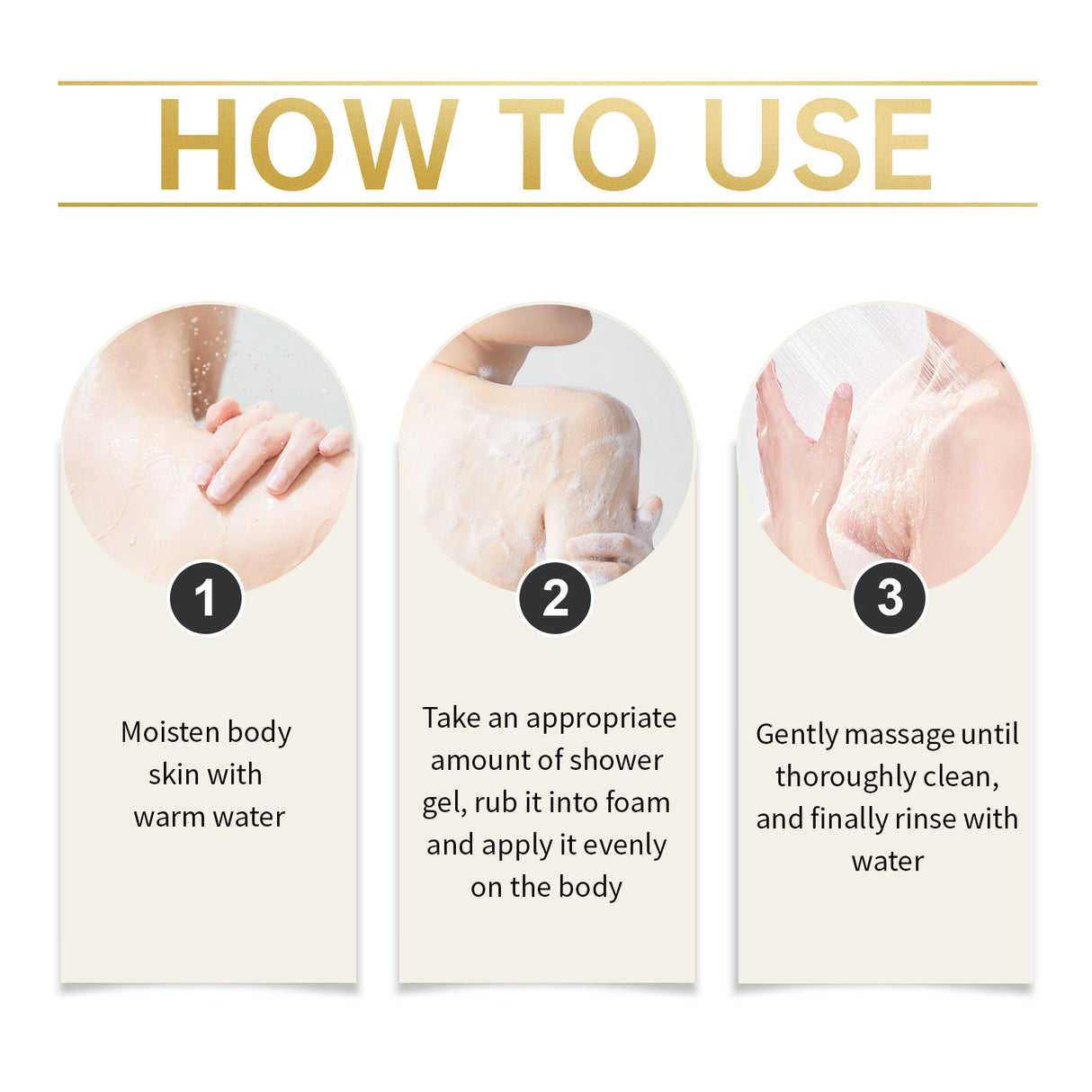 HOW TO USE

1

Moisten body skin with warm water

2

Take an appropriate amount of shower gel, rub it into foam and apply it evenly on the body

3

Gently massage until thoroughly clean, and finally rinse with water