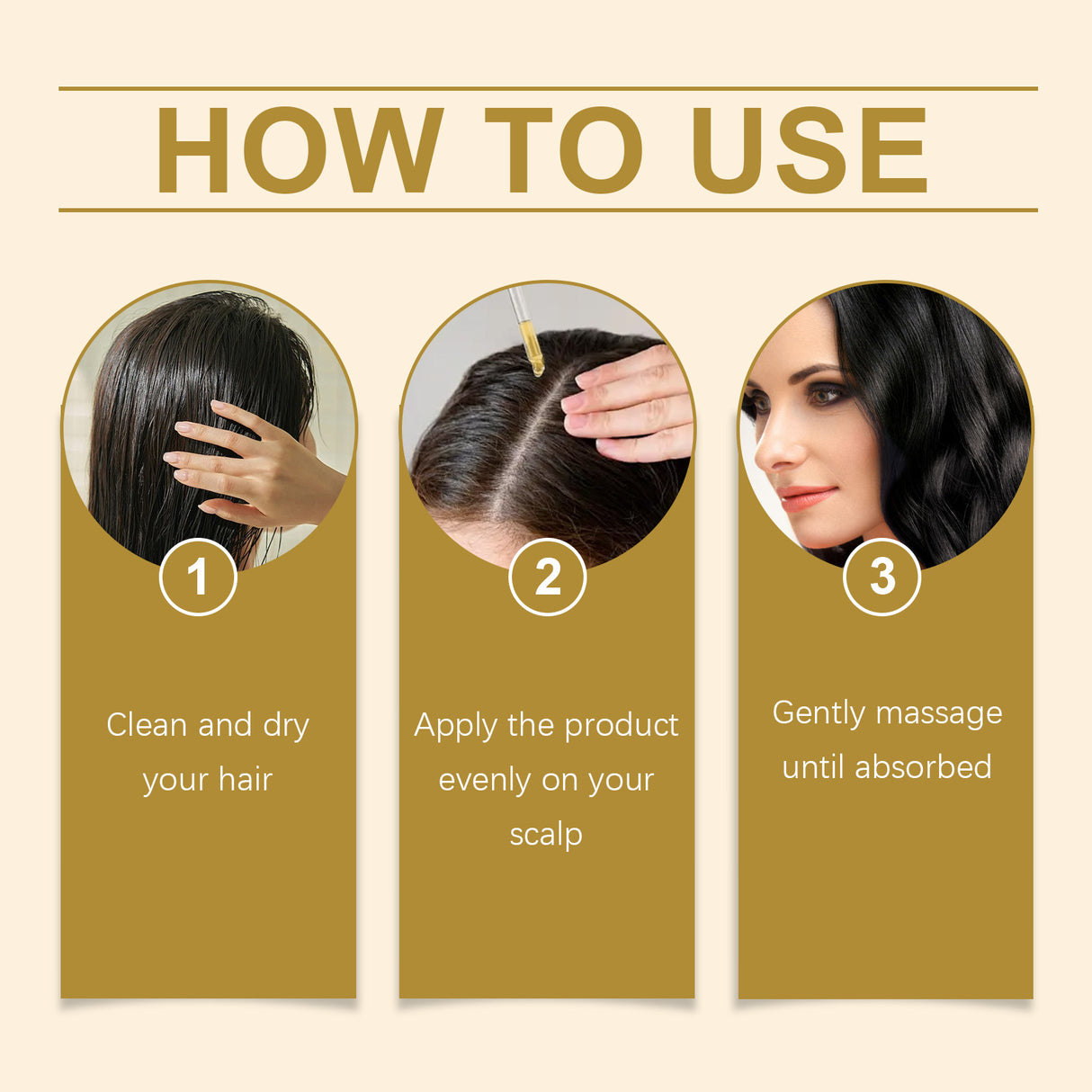 HOW TO USE

1

Clean and dry your hair

2

Apply the product evenly on your scalp

3

Gently massage until absorbed