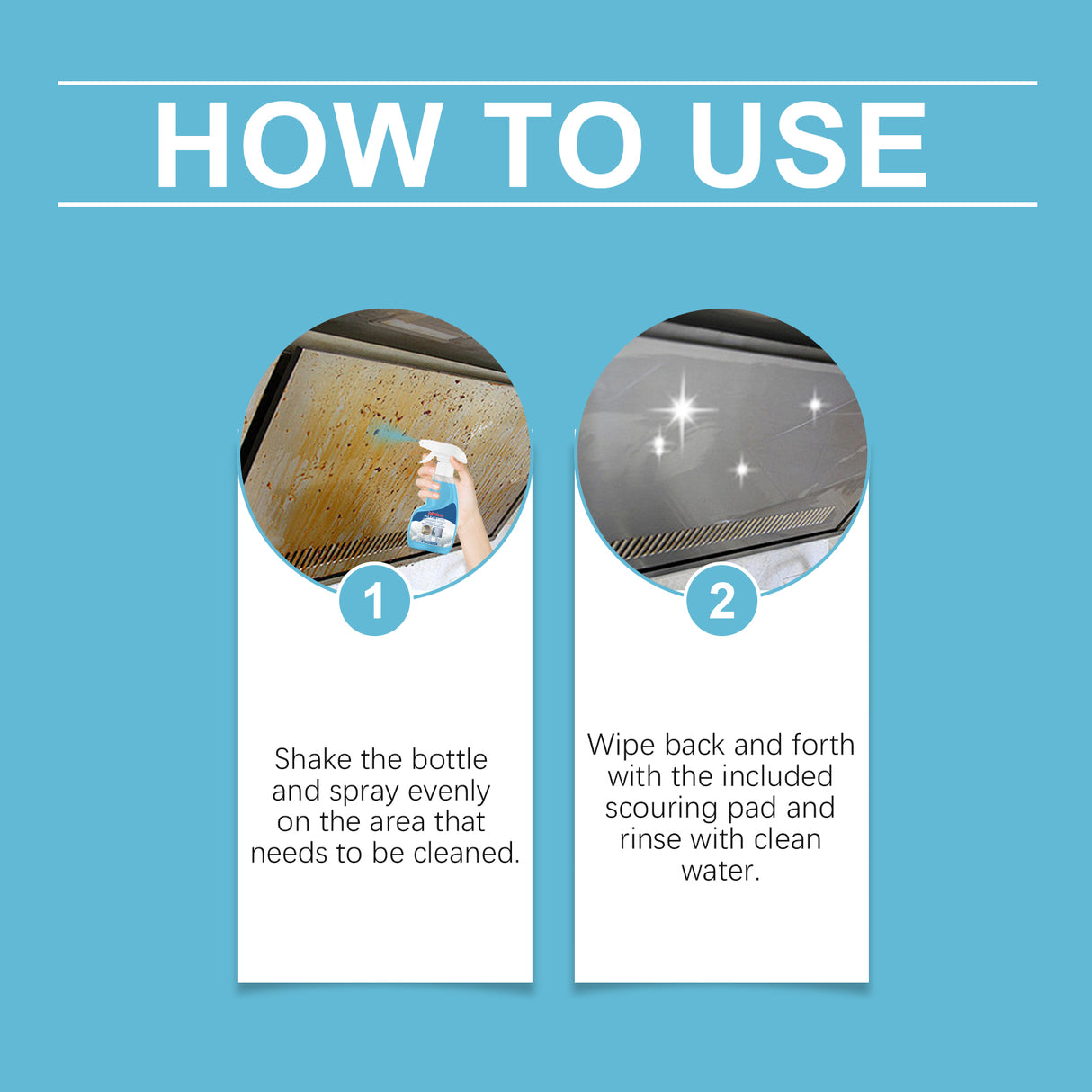 HOW TO USE

1

Shake the bottle and spray evenly on the area that needs to be cleaned.

2

Wipe back and forth with the included scouring pad and rinse with clean water.