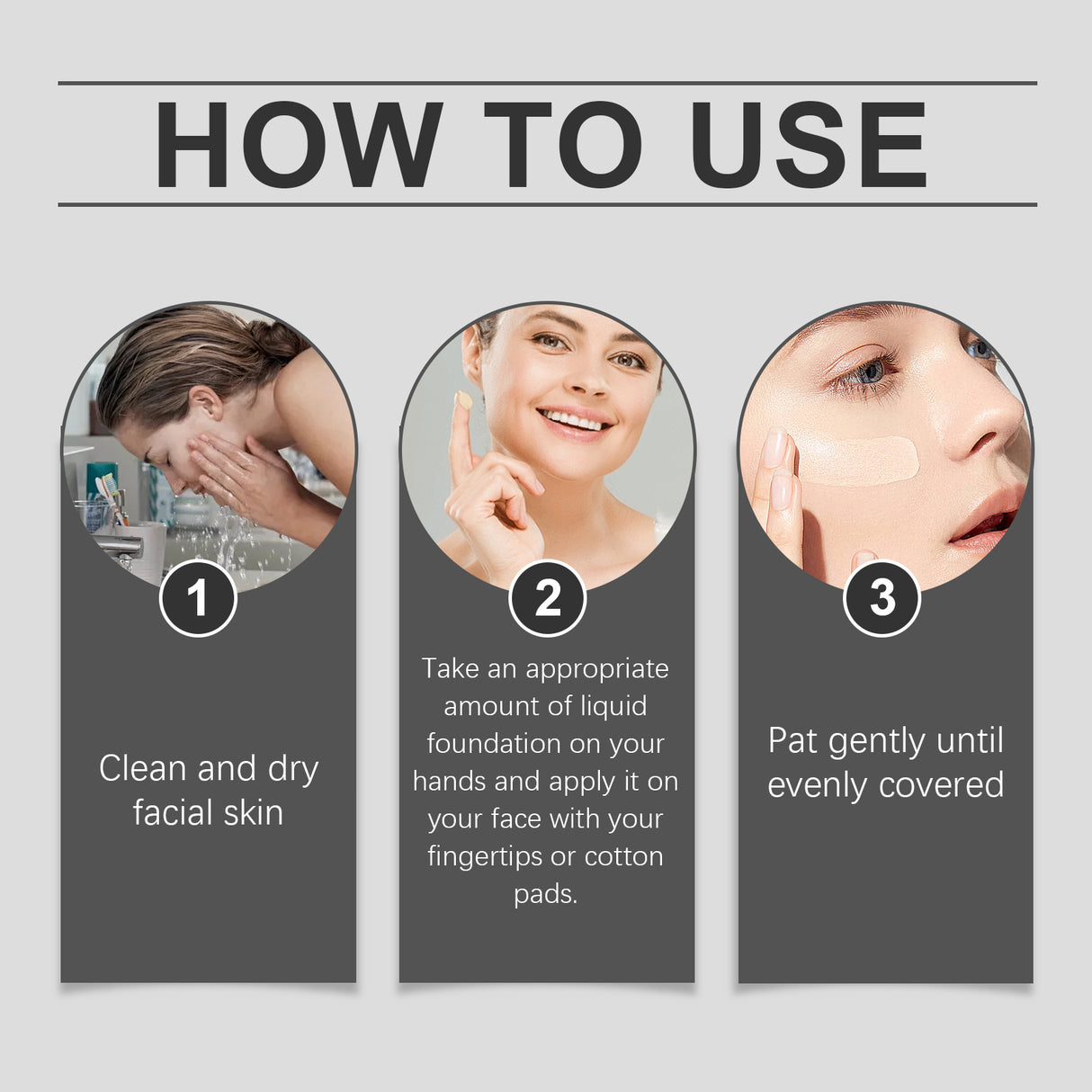 HOW TO USE

1

Clean and dry facial skin

2

Take an appropriate amount of liquid foundation on your hands and apply it on your face with your fingertips or cotton pads.

3

Pat gently until evenly covered