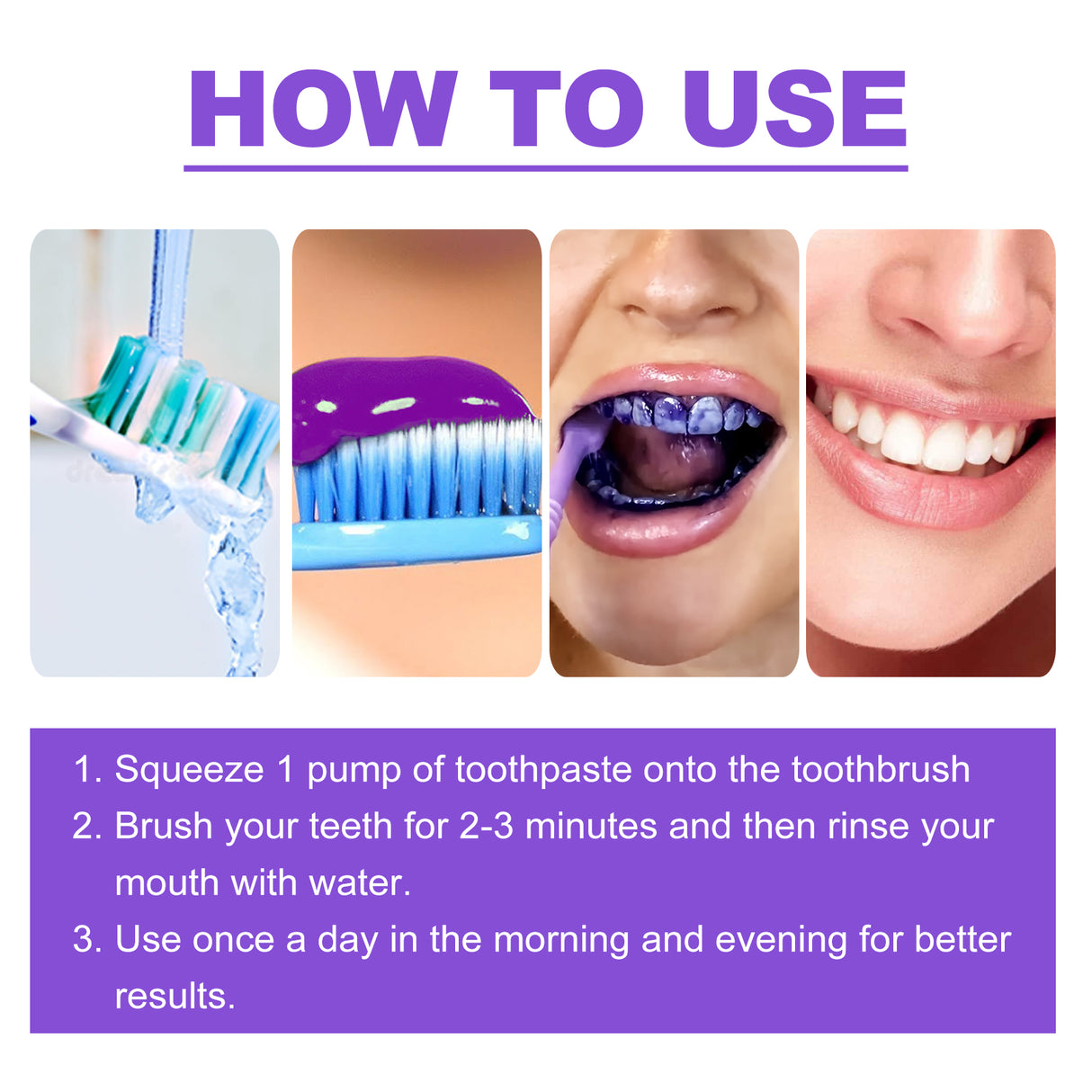 HOW TO USE

1. Squeeze 1 pump of toothpaste onto the toothbrush
2. Brush your teeth for 2-3 minutes and then rinse your mouth with water.
3. Use once a day in the morning and evening for better results.