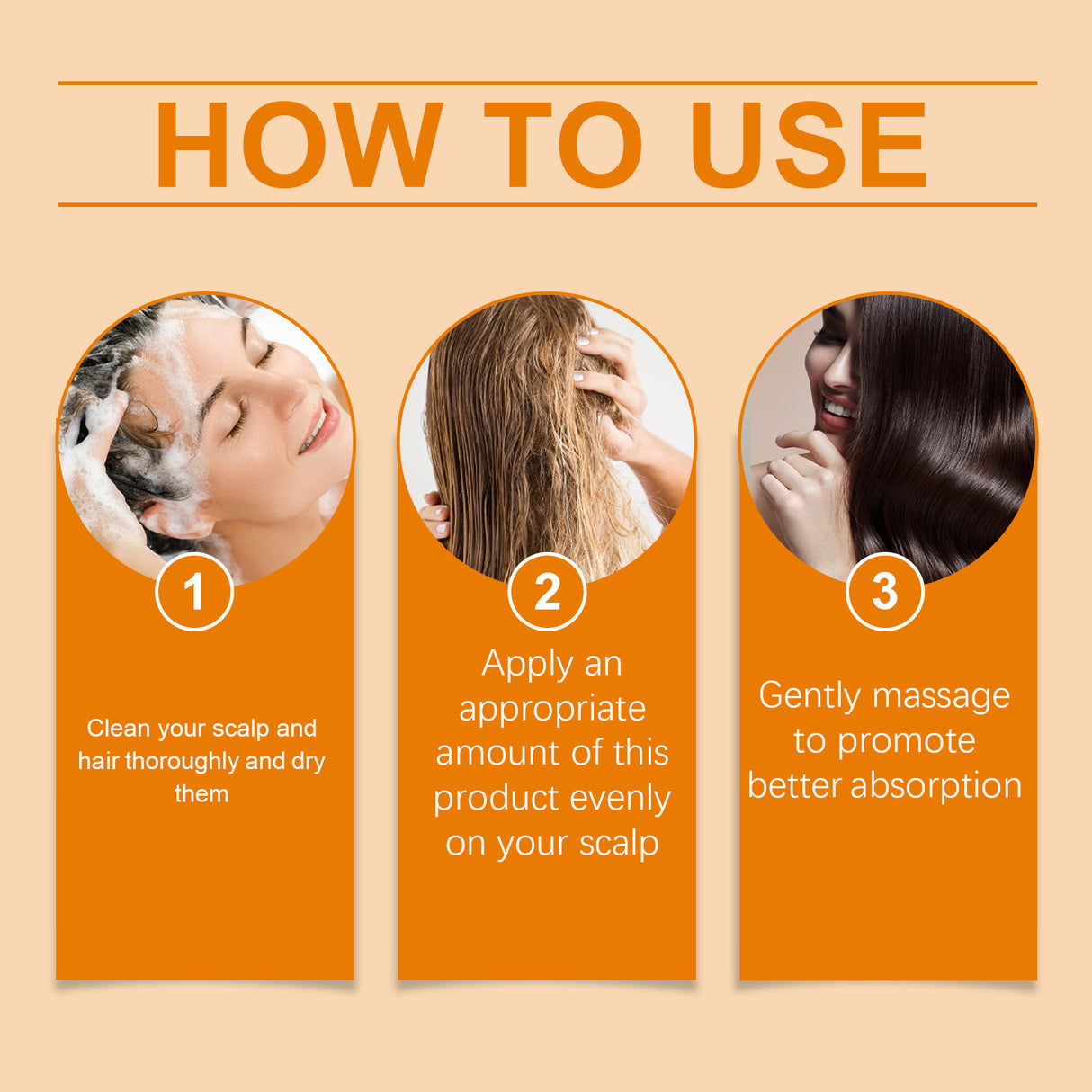 HOW TO USE

1

Clean your scalp and hair thoroughly and dry them

2

Apply an appropriate amount of this product evenly on your scalp

3

Gently massage to promote better absorption