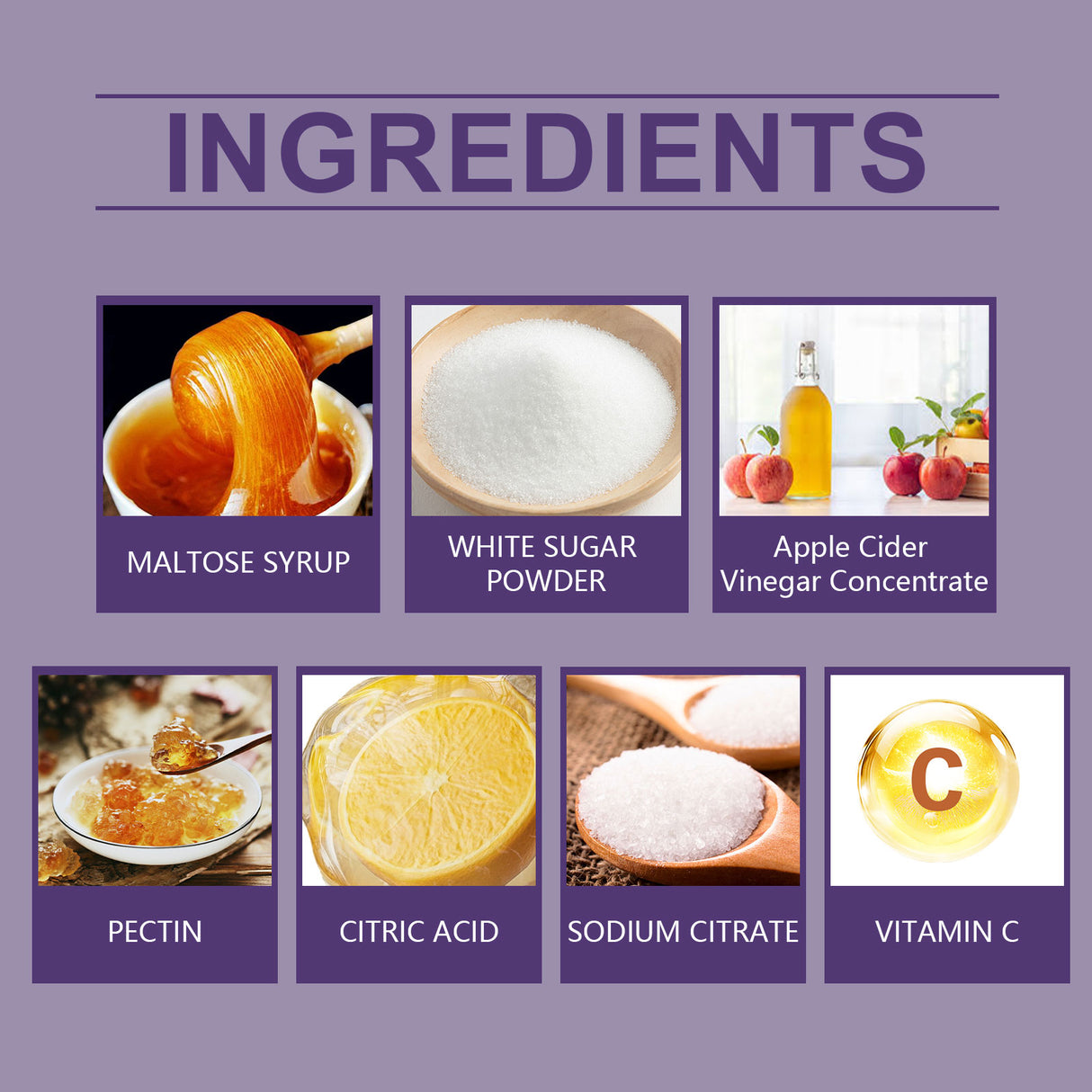 INGREDIENTS

MALTOSE SYRUP

WHITE SUGAR POWDER

Apple Cider Vinegar Concentrate

PECTIN

CITRIC ACID

SODIUM CITRATE

C

VITAMIN C