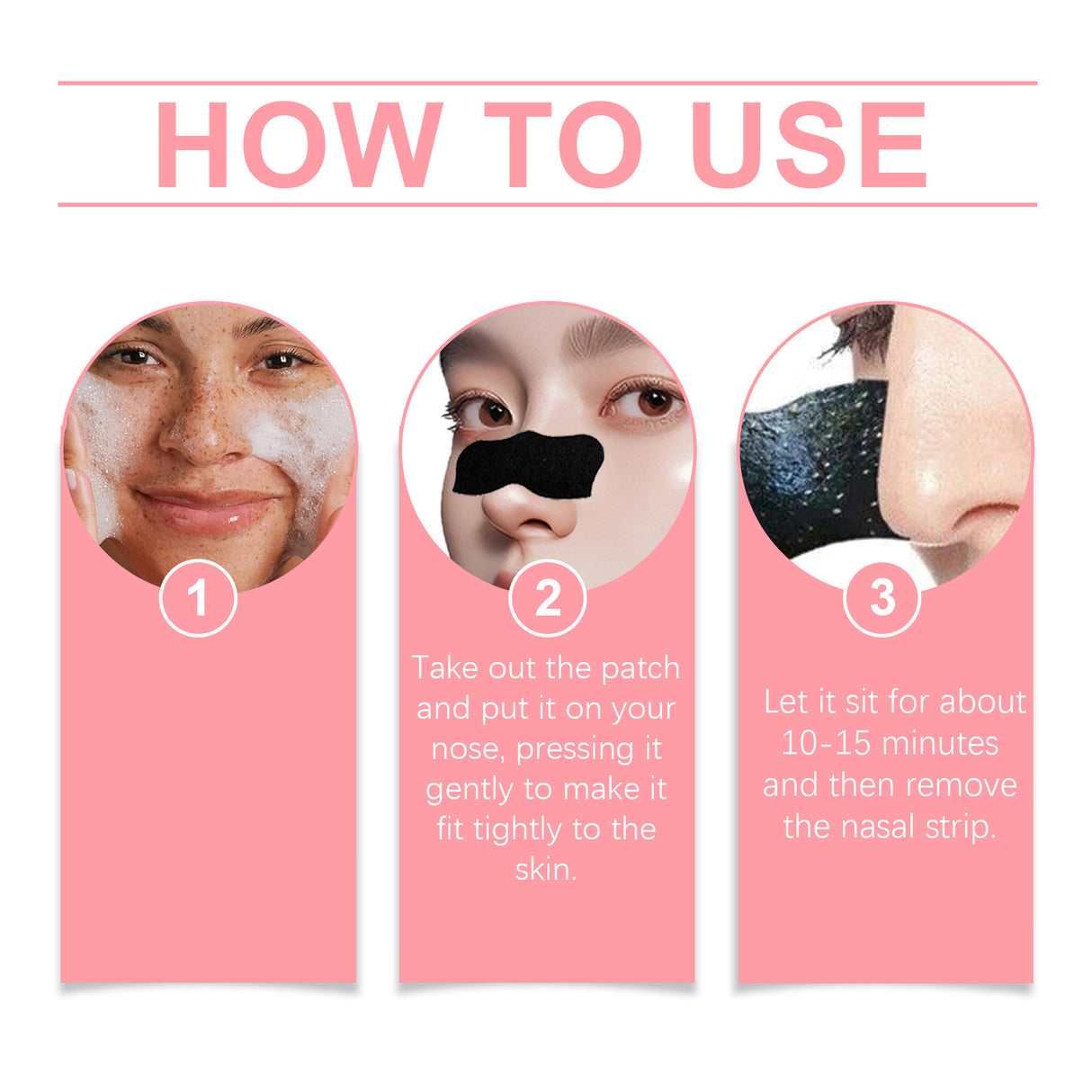 HOW TO USE

1

2

Take out the patch and put it on your nose, pressing it gently to make it fit tightly to the skin.

3

Let it sit for about 10-15 minutes and then remove the nasal strip.