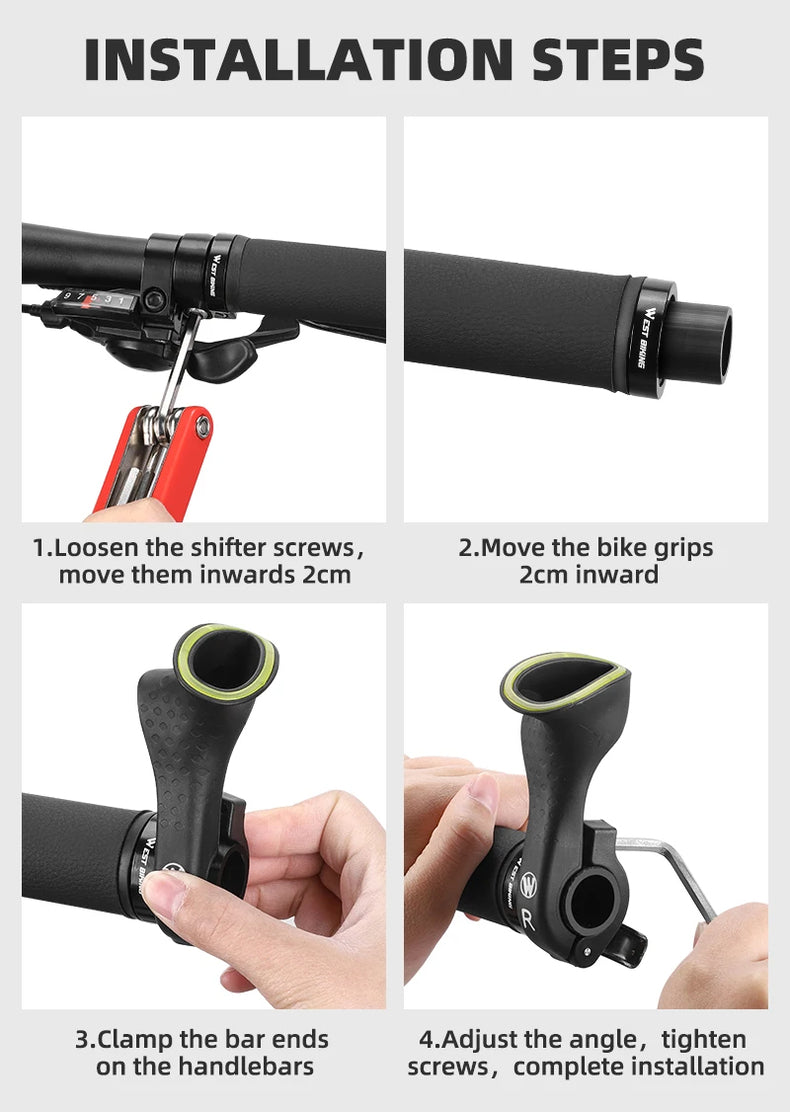 INSTALLATION STEPS

9 7 5 3 1

WEST BIKING

WEST BIKING

1.Loosen the shifter screws, move them inwards 2cm

2.Move the bike grips 2cm inward

WEST BIKING

R

3.Clamp the bar ends on the handlebars

4.Adjust the angle, tighten screws, complete installation