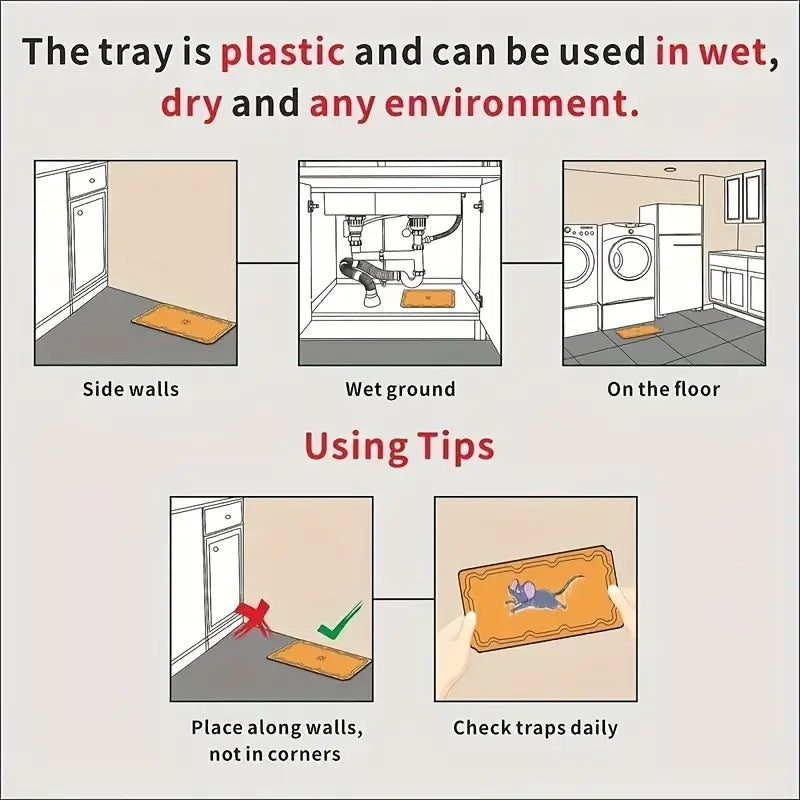 The tray is plastic and can be used in wet, dry and any environment.

Side walls

Wet ground

On the floor

Using Tips

Place along walls, not in corners

Check traps daily