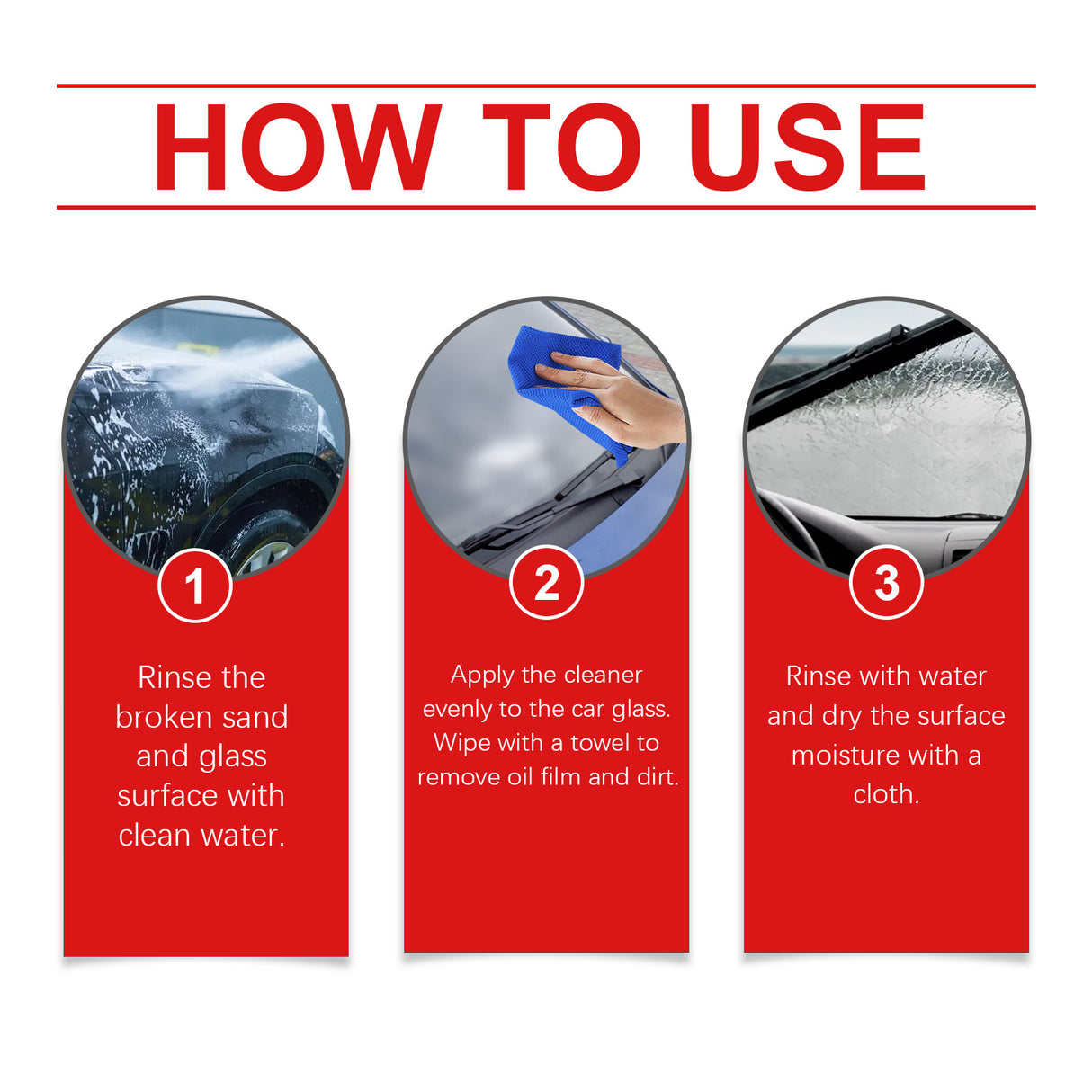 HOW TO USE

1

Rinse the broken sand and glass surface with clean water.

2

Apply the cleaner evenly to the car glass. Wipe with a towel to remove oil film and dirt.

3

Rinse with water and dry the surface moisture with a cloth.