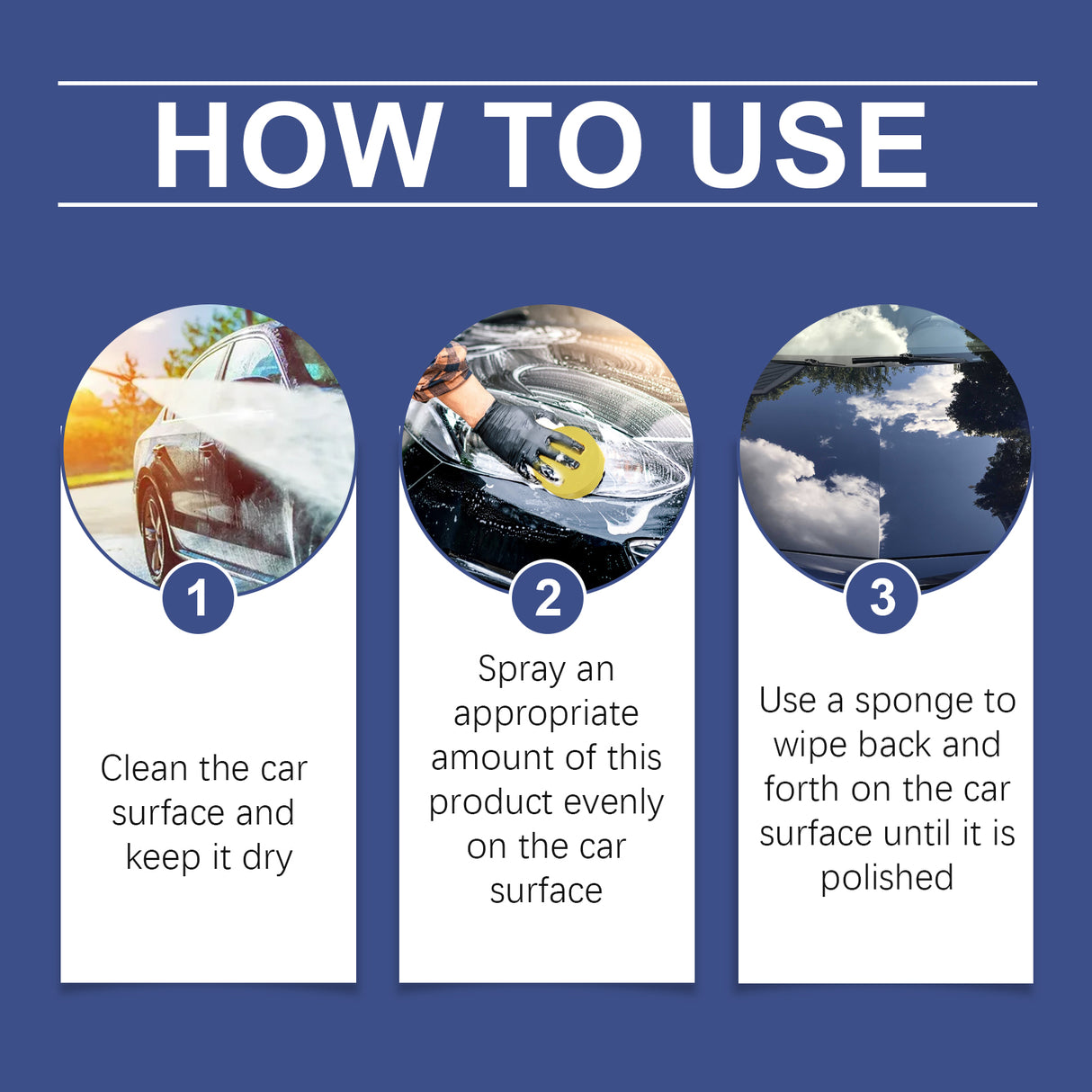 HOW TO USE

1

Clean the car surface and keep it dry

2

Spray an appropriate amount of this product evenly on the car surface

3

Use a sponge to wipe back and forth on the car surface until it is polished