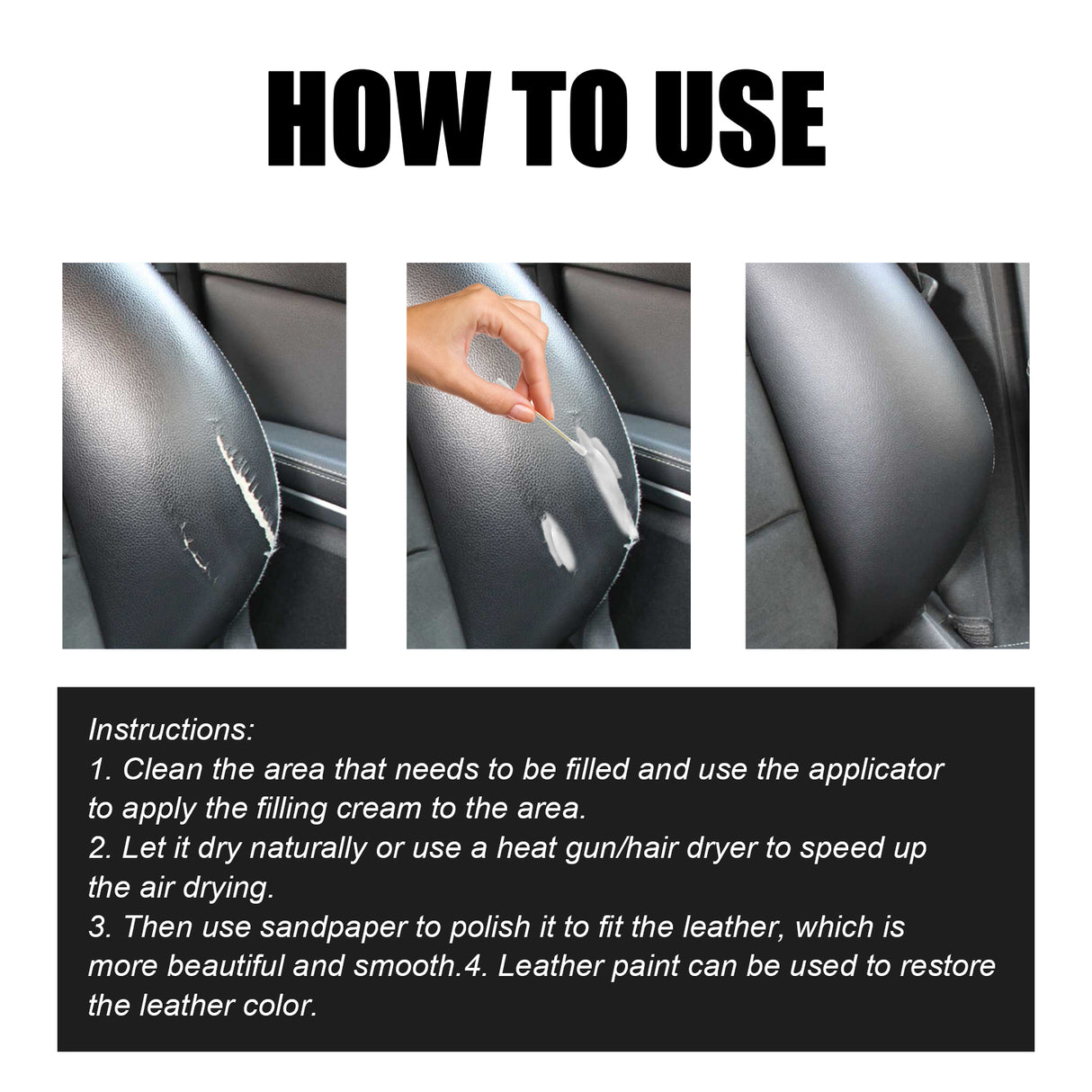 HOW TO USE

Instructions:
1. Clean the area that needs to be filled and use the applicator to apply the filling cream to the area.
2. Let it dry naturally or use a heat gun/hair dryer to speed up the air drying.
3. Then use sandpaper to polish it to fit the leather, which is more beautiful and smooth.4. Leather paint can be used to restore the leather color.