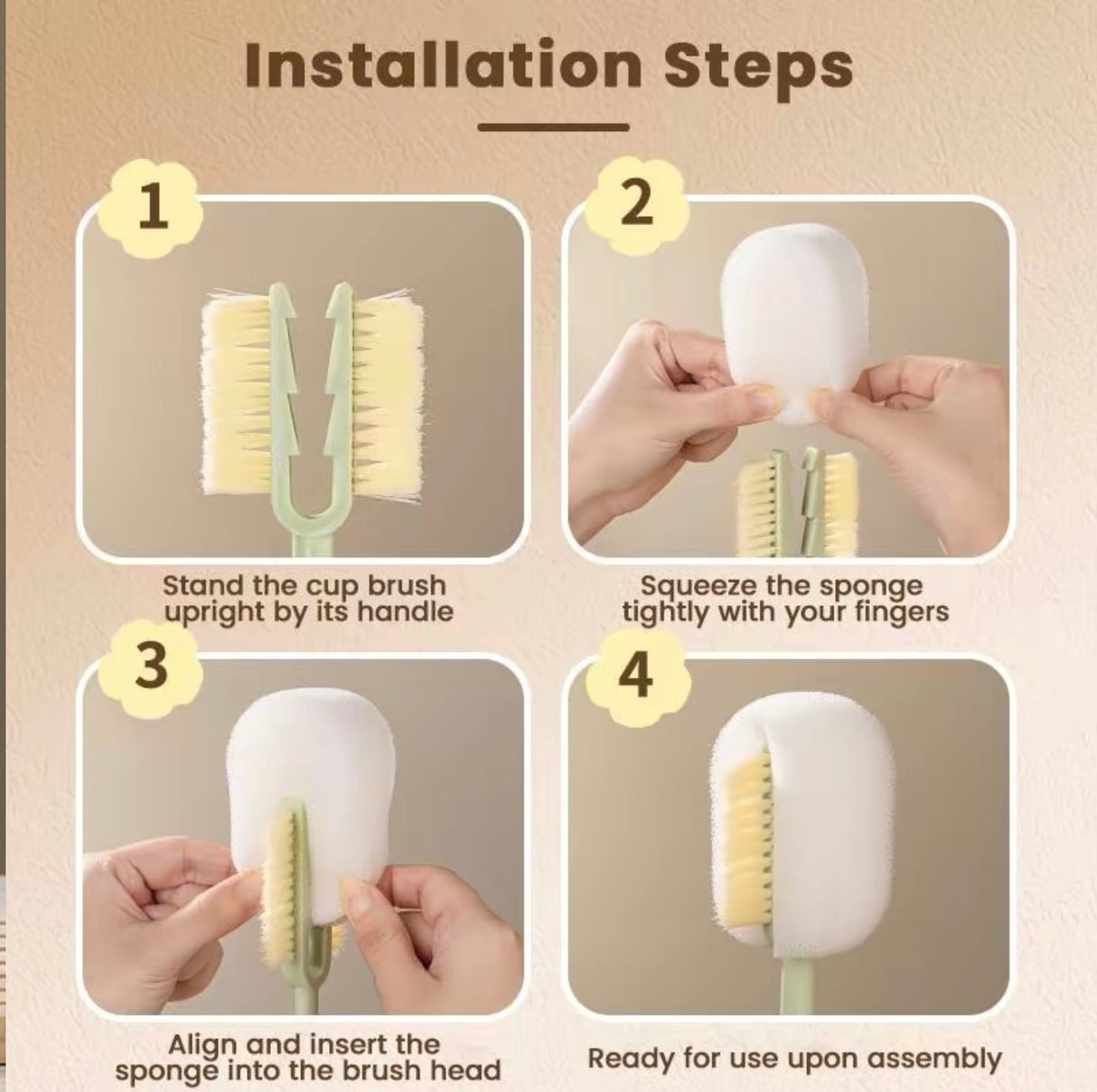 Installation Steps

1

Stand the cup brush upright by its handle

2

Squeeze the sponge tightly with your fingers

3

Align and insert the sponge into the brush head

4

Ready for use upon assembly