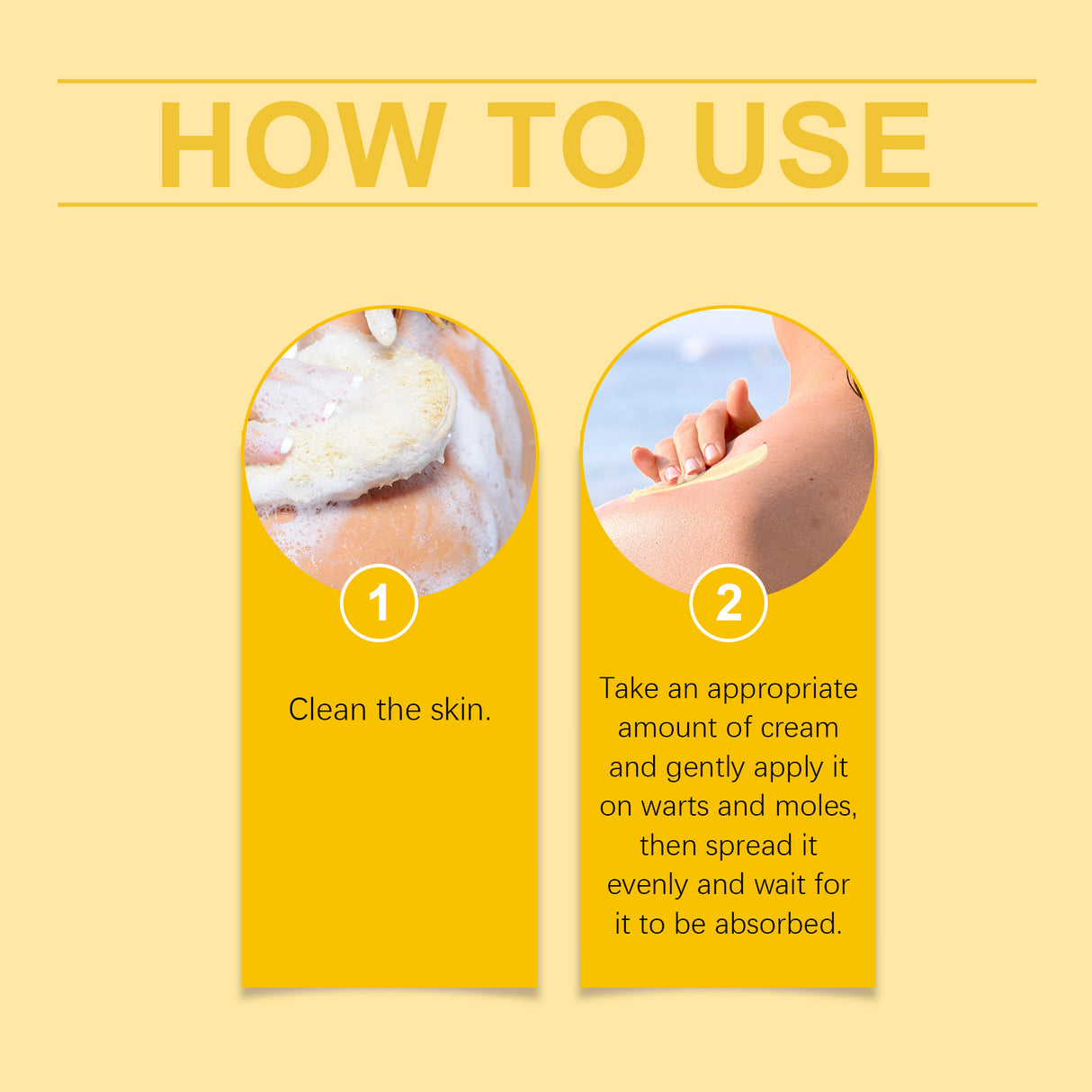 HOW TO USE

1

Clean the skin.

2

Take an appropriate amount of cream and gently apply it on warts and moles, then spread it evenly and wait for it to be absorbed.